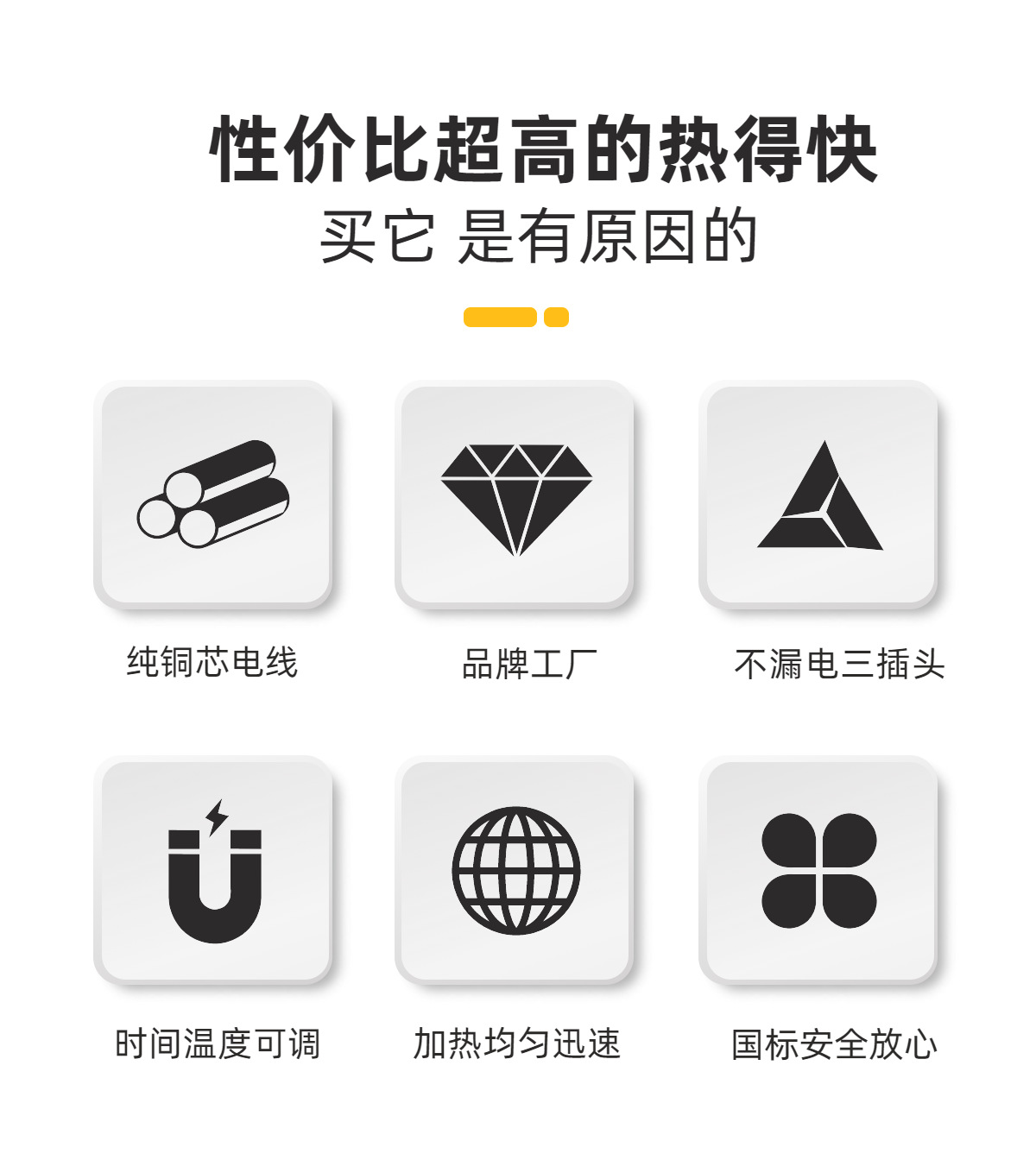 性价比超高的热得快

买它 是有原因的

纯铜芯电线

品牌工厂

不漏电三插头

时间温度可调

加热均匀迅速

国标安全放心