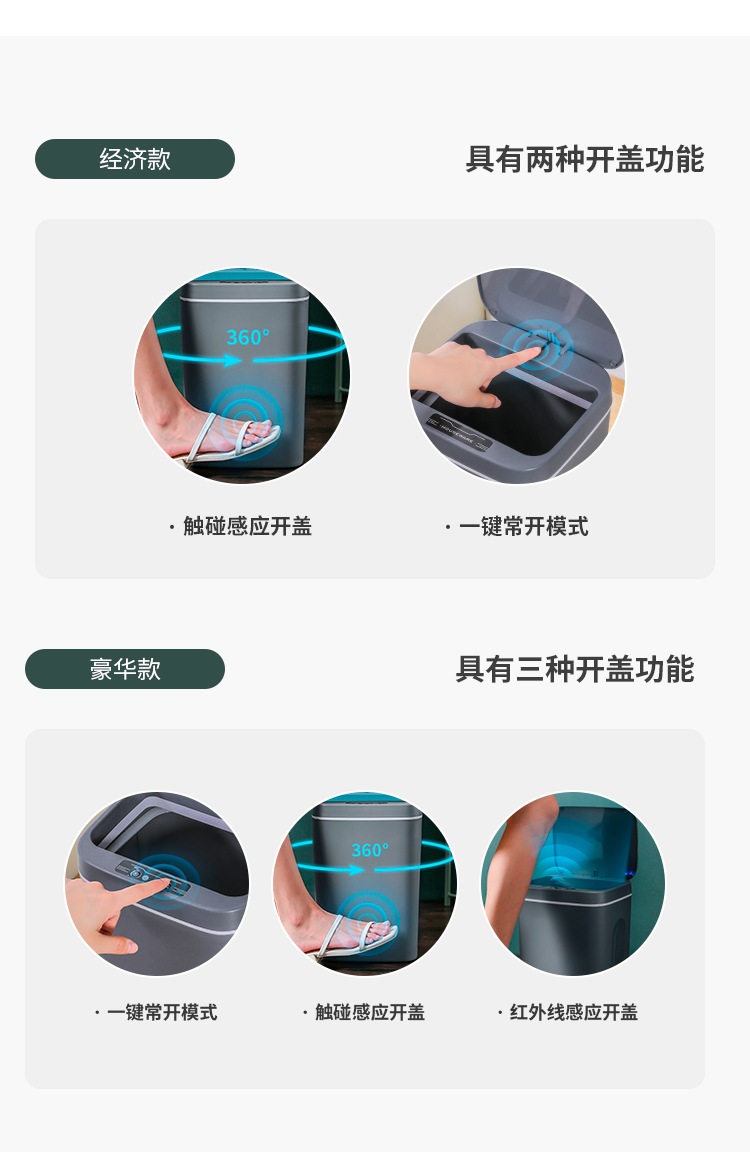 经济款

具有两种开盖功能

360°

· 触碰感应开盖

· 一键常开模式

豪华款

具有三种开盖功能

360°

· 一键常开模式

· 触碰感应开盖

· 红外线感应开盖