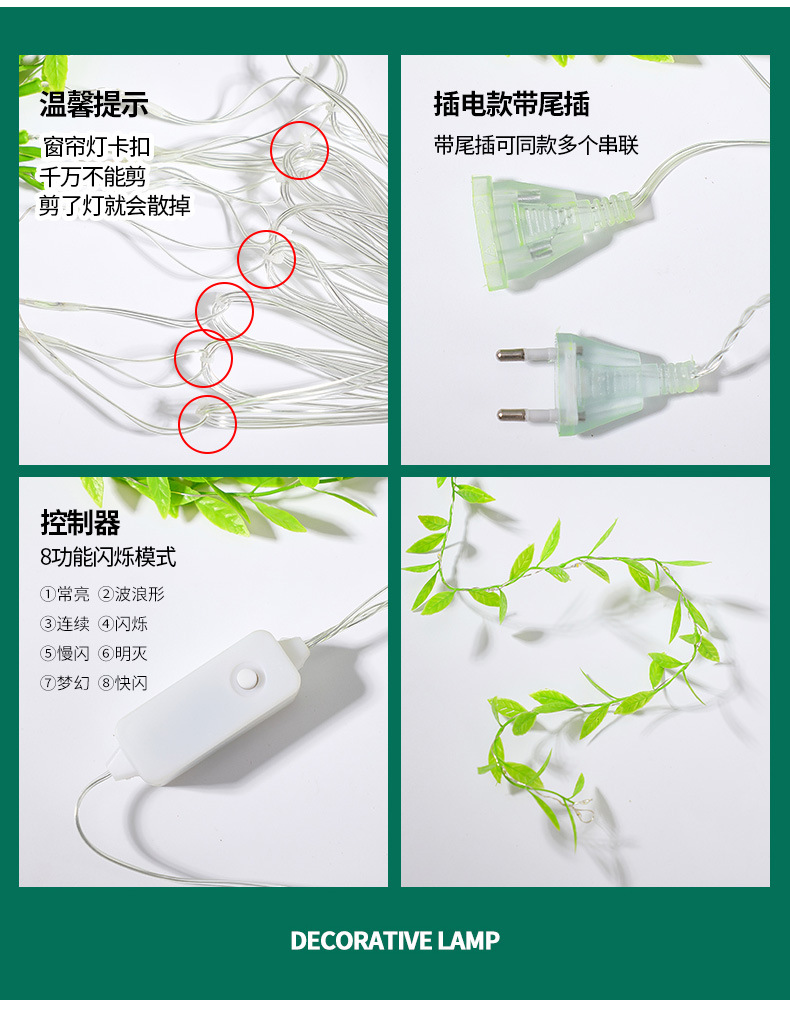 温馨提示
窗帘灯卡扣
千万不能剪
剪了灯就会散掉

插电款带尾插
带尾插可同款多个串联

控制器
8功能闪烁模式
①常亮 ②波浪形
③连续 ④闪烁
⑤慢闪 ⑥明灭
⑦梦幻 ⑧快闪

DECORATIVE LAMP