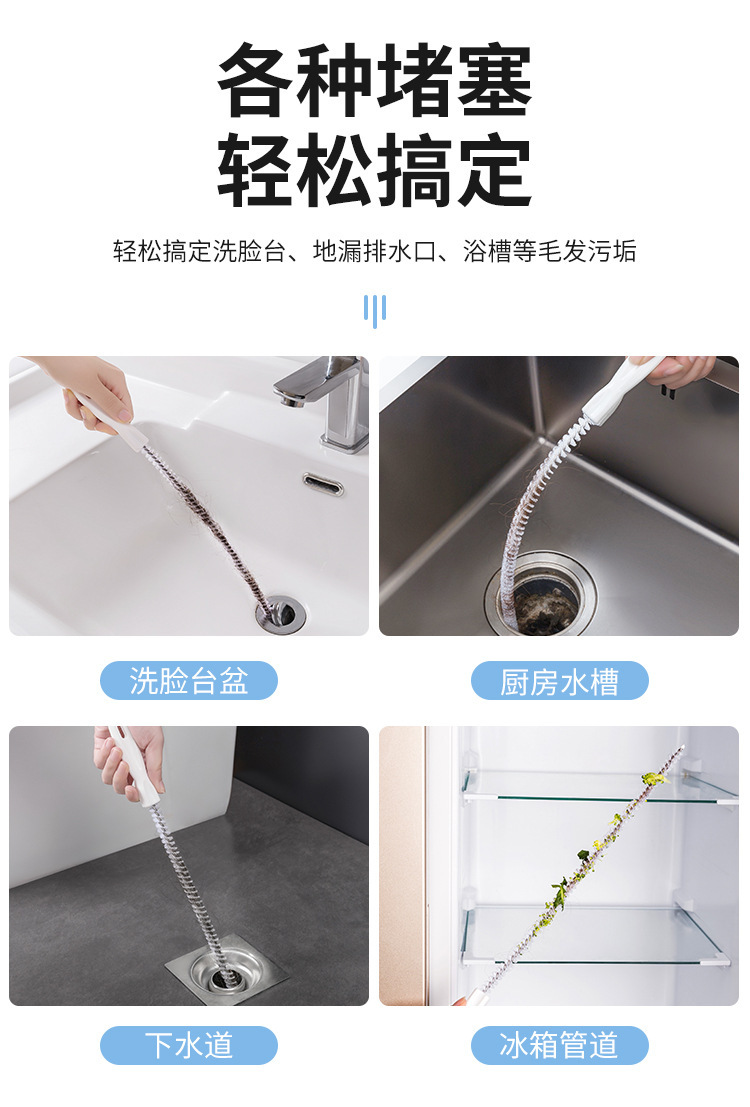 各种堵塞
轻松搞定

轻松搞定洗脸台、地漏排水口、浴槽等毛发污垢

洗脸台盆

厨房水槽

下水道

冰箱管道