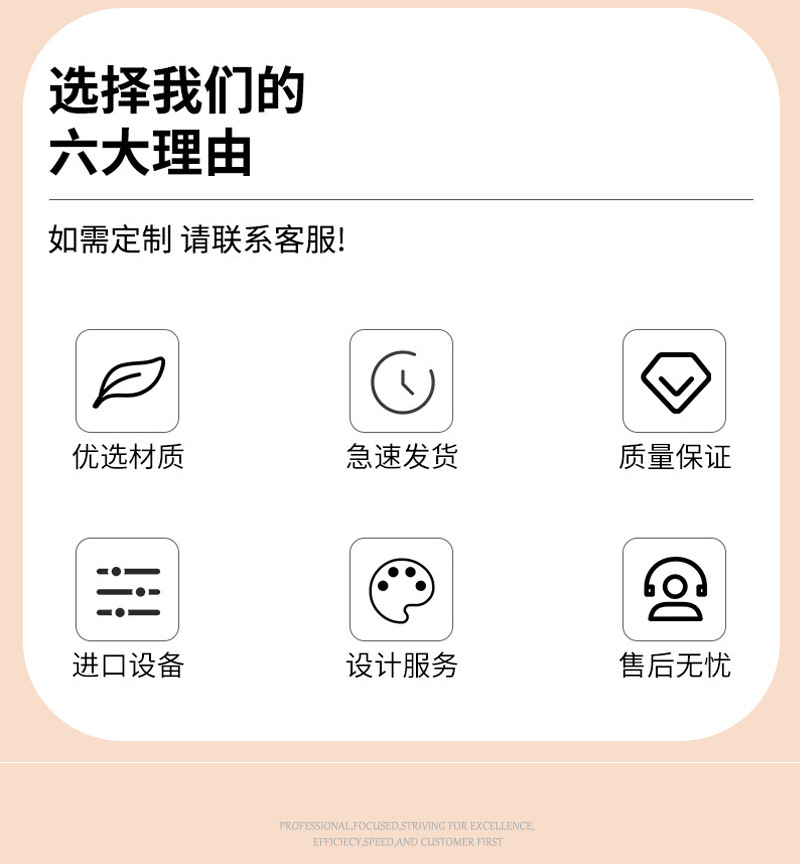 选择我们的
六大理由

如需定制 请联系客服!

优选材质

急速发货

质量保证

进口设备

设计服务

售后无忧

PROFESSIONAL,FOCUSED,STRIVING FOR EXCELLENCE,
EFFICIECY,SPEED,AND CUSTOMER FIRST