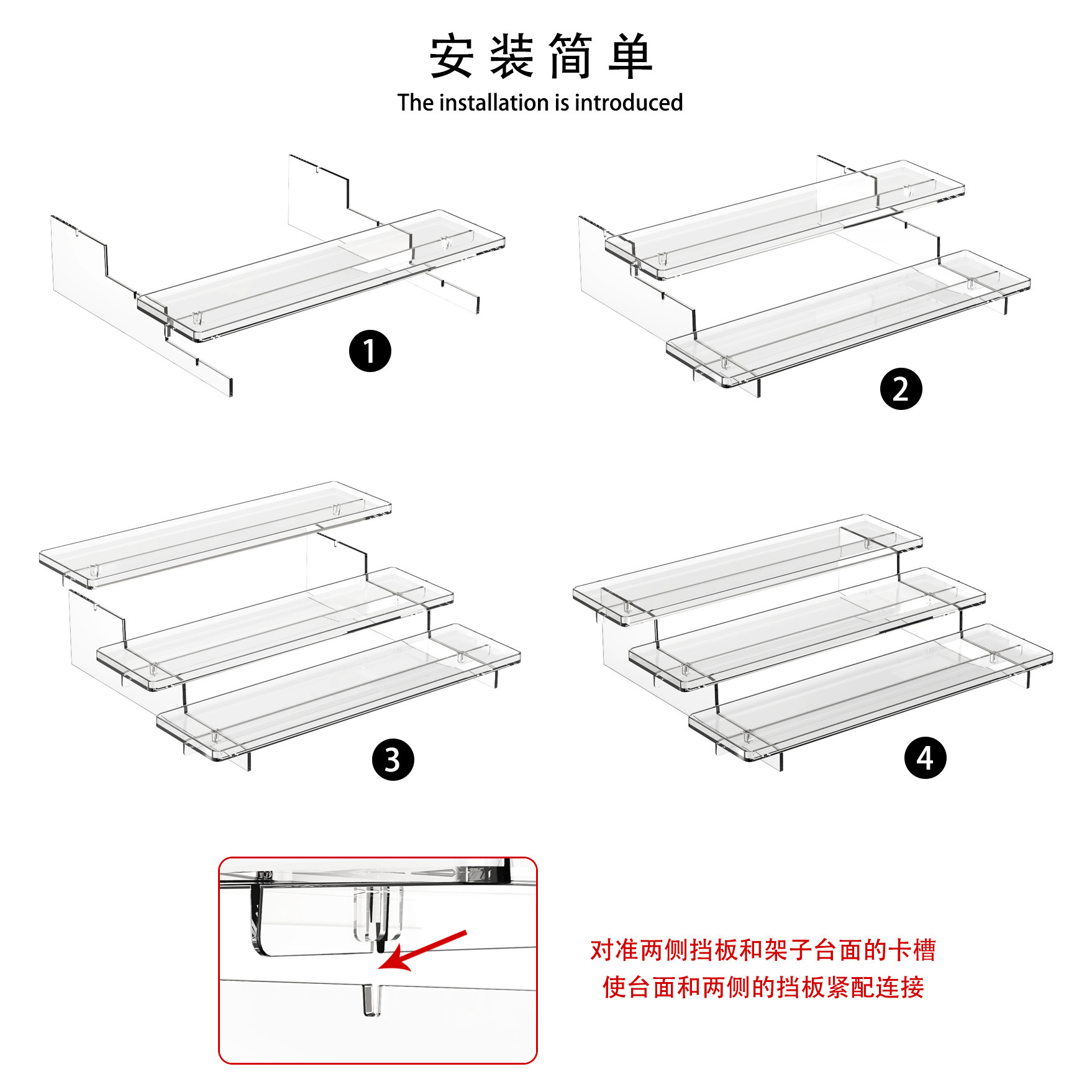 安装简单
The installation is introduced

1

2

3

4

对准两侧挡板和架子台面的卡槽
使台面和两侧的挡板紧配连接