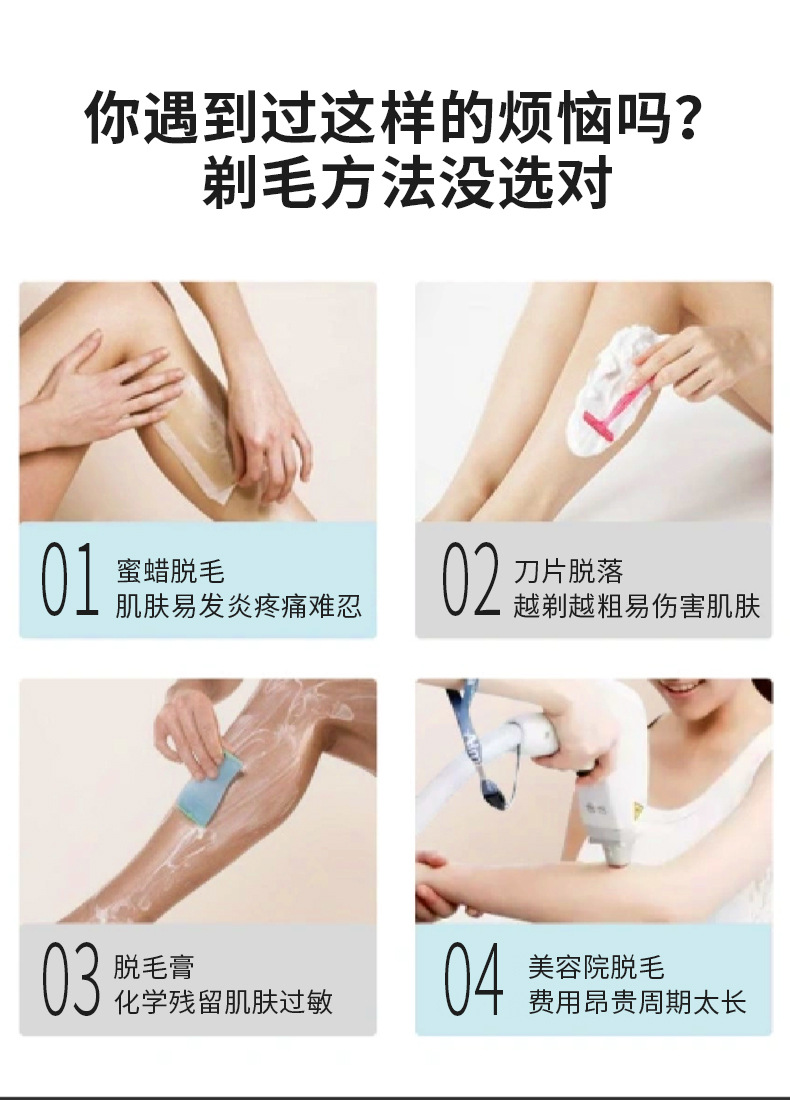 你遇到过这样的烦恼吗？
剃毛方法没选对

01 蜜蜡脱毛
肌肤易发炎疼痛难忍

02 刀片脱落
越剃越粗易伤害肌肤

03 脱毛膏
化学残留肌肤过敏

04 美容院脱毛
费用昂贵周期太长