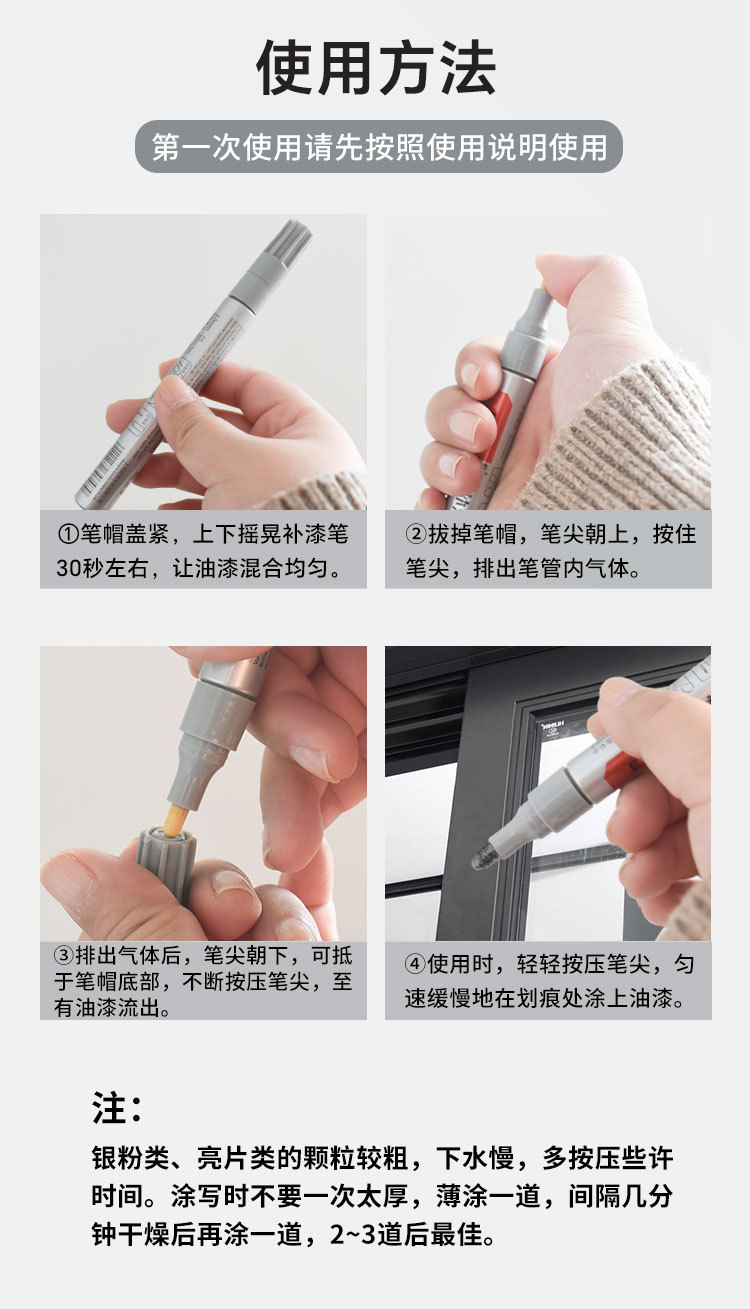 使用方法

第一次使用请先按照使用说明使用

①笔帽盖紧，上下摇晃补漆笔30秒左右，让油漆混合均匀。

②拔掉笔帽，笔尖朝上，按住笔尖，排出笔管内气体。

③排出气体后，笔尖朝下，可抵于笔帽底部，不断按压笔尖，至有油漆流出。

④使用时，轻轻按压笔尖，匀速缓慢地在划痕处涂上油漆。

注：

银粉类、亮片类的颗粒较粗，下水慢，多按压些许时间。涂写时不要一次太厚，薄涂一道，间隔几分钟干燥后再涂一道，2~3道后最佳。