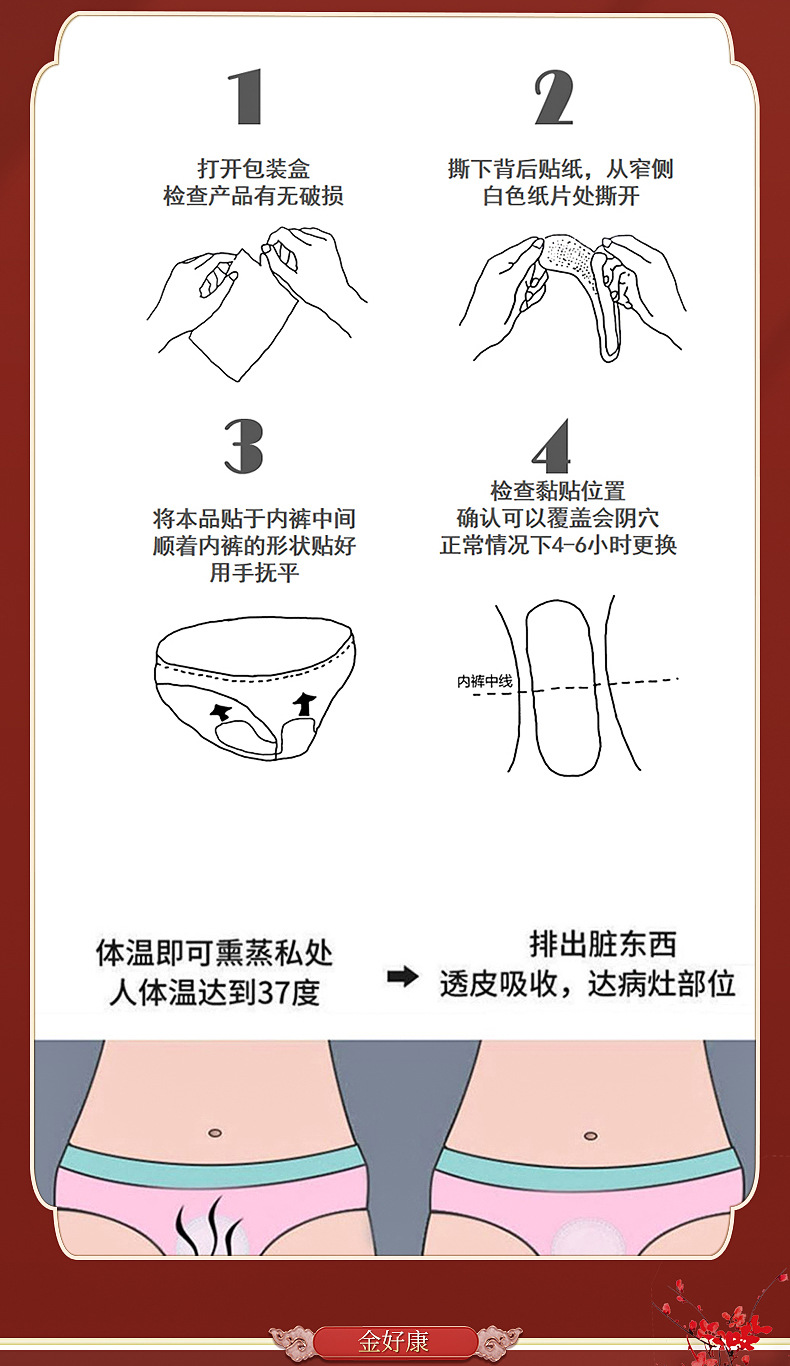 1

打开包装盒
检查产品有无破损

2

撕下背后贴纸，从窄侧
白色纸片处撕开

3

将本品贴于内裤中间
顺着内裤的形状贴好
用手抚平

4

检查黏贴位置
确认可以覆盖会阴穴
正常情况下4-6小时更换

内裤中线

体温即可熏蒸私处
人体温达到37度

排出脏东西
透皮吸收，达病灶部位

金好康