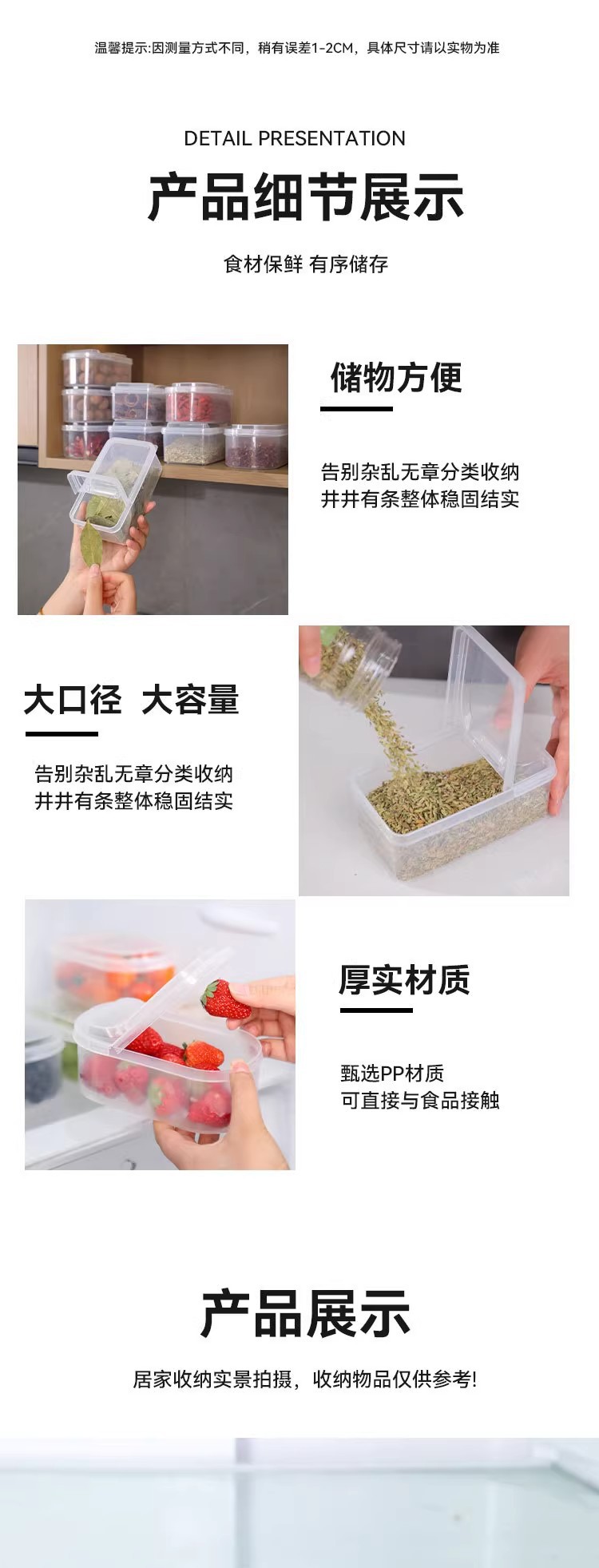 温馨提示:因测量方式不同，稍有误差1-2CM，具体尺寸请以实物为准

DETAIL PRESENTATION

产品细节展示

食材保鲜 有序储存

储物方便

告别杂乱无章分类收纳
井井有条整体稳固结实

大口径 大容量

告别杂乱无章分类收纳
井井有条整体稳固结实

厚实材质

甄选PP材质
可直接与食品接触

产品展示

居家收纳实景拍摄，收纳物品仅供参考!