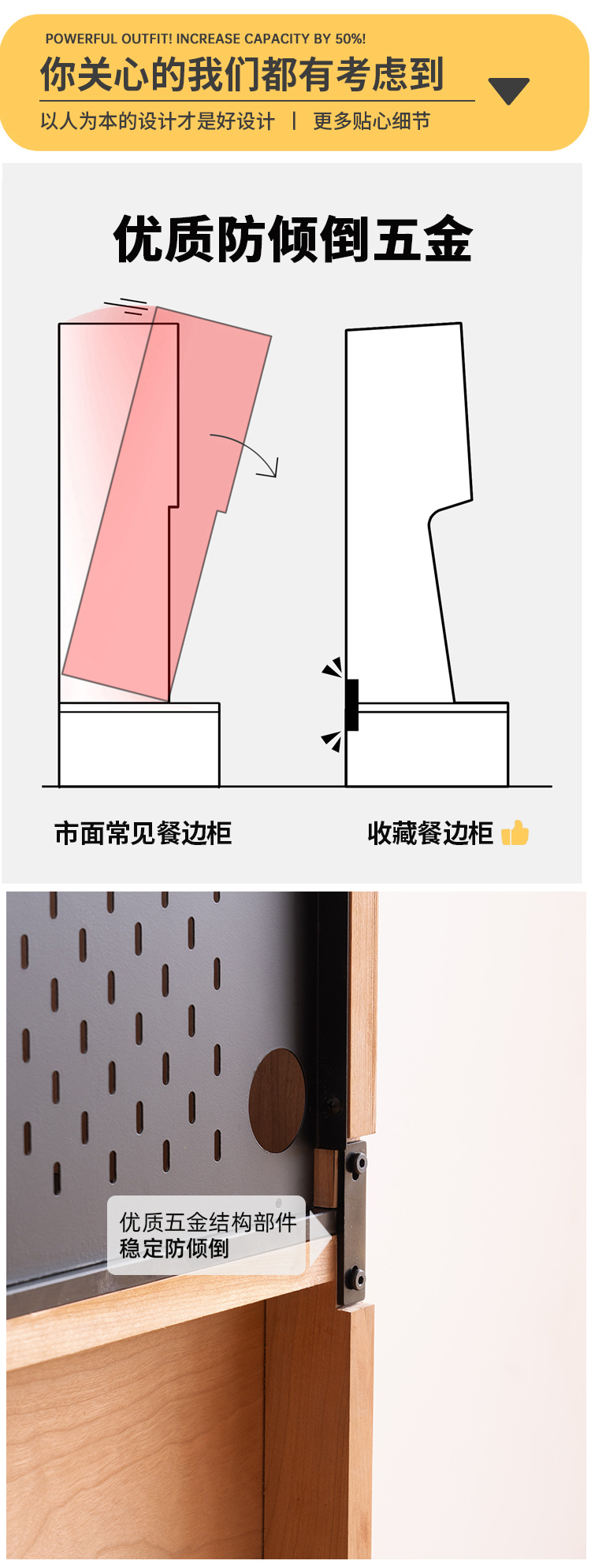 POWERFUL OUTFIT! INCREASE CAPACITY BY 50%!

你关心的我们都有考虑到

以人为本的设计才是好设计 | 更多贴心细节

优质防倾倒五金

市面常见餐边柜

收藏餐边柜

优质五金结构部件
稳定防倾倒