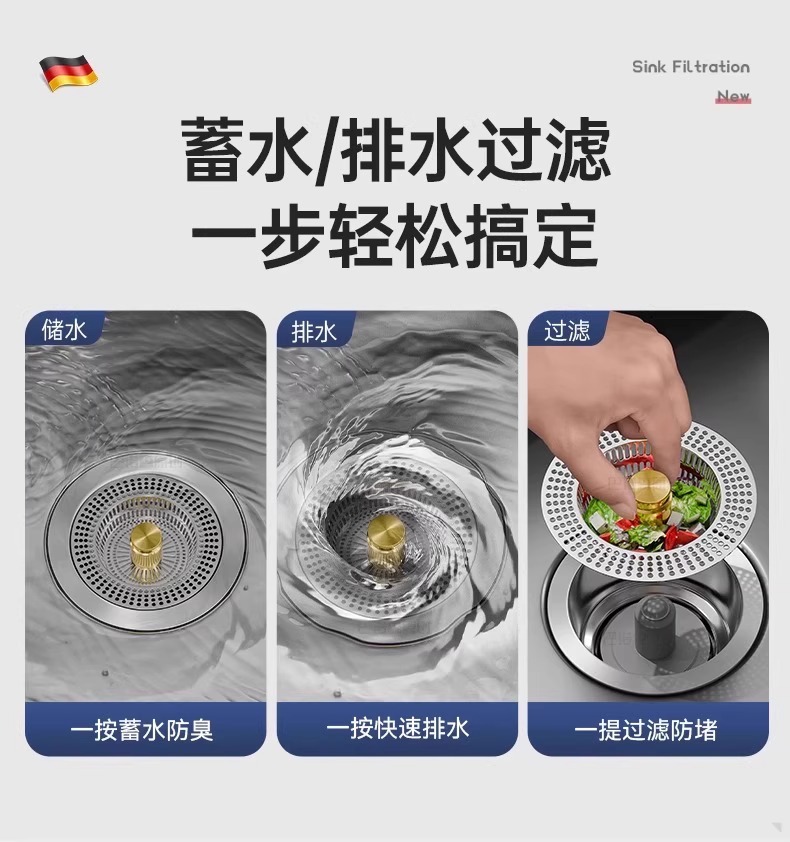 Sink Filtration
New

蓄水/排水过滤
一步轻松搞定

储水
一按蓄水防臭

排水
一按快速排水

过滤
一提过滤防堵