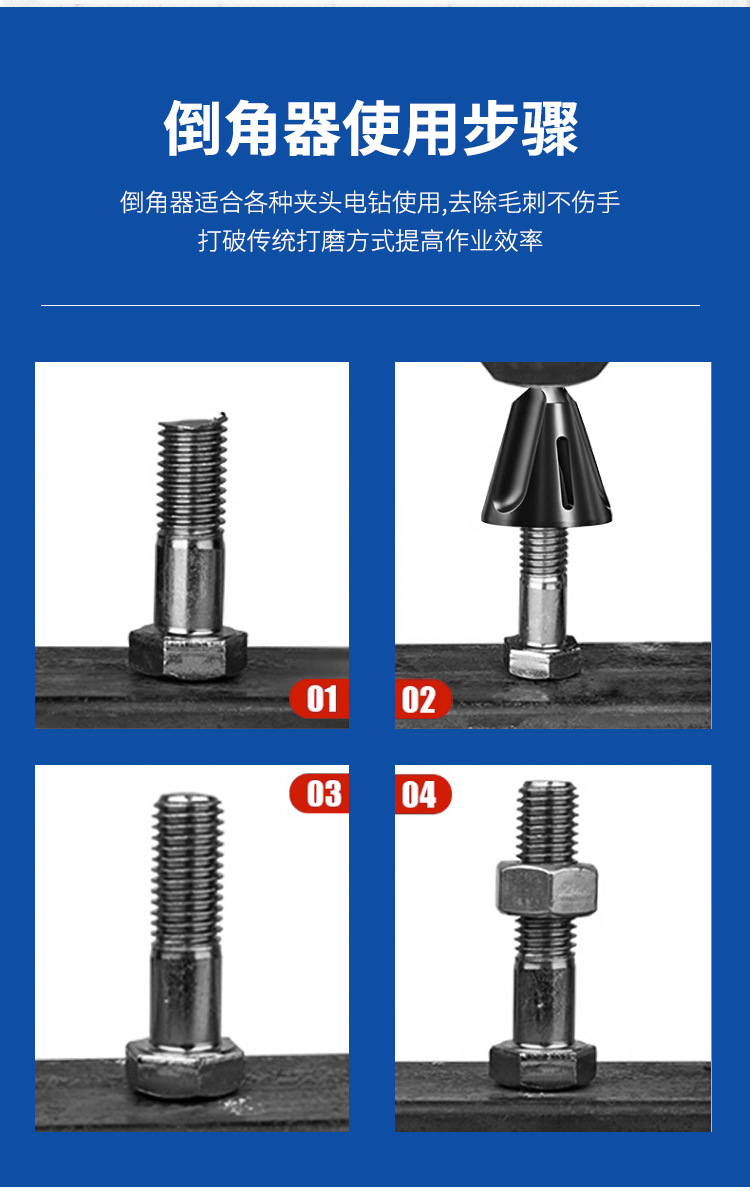 倒角器使用步骤

倒角器适合各种夹头电钻使用,去除毛刺不伤手
打破传统打磨方式提高作业效率

01

02

03

04