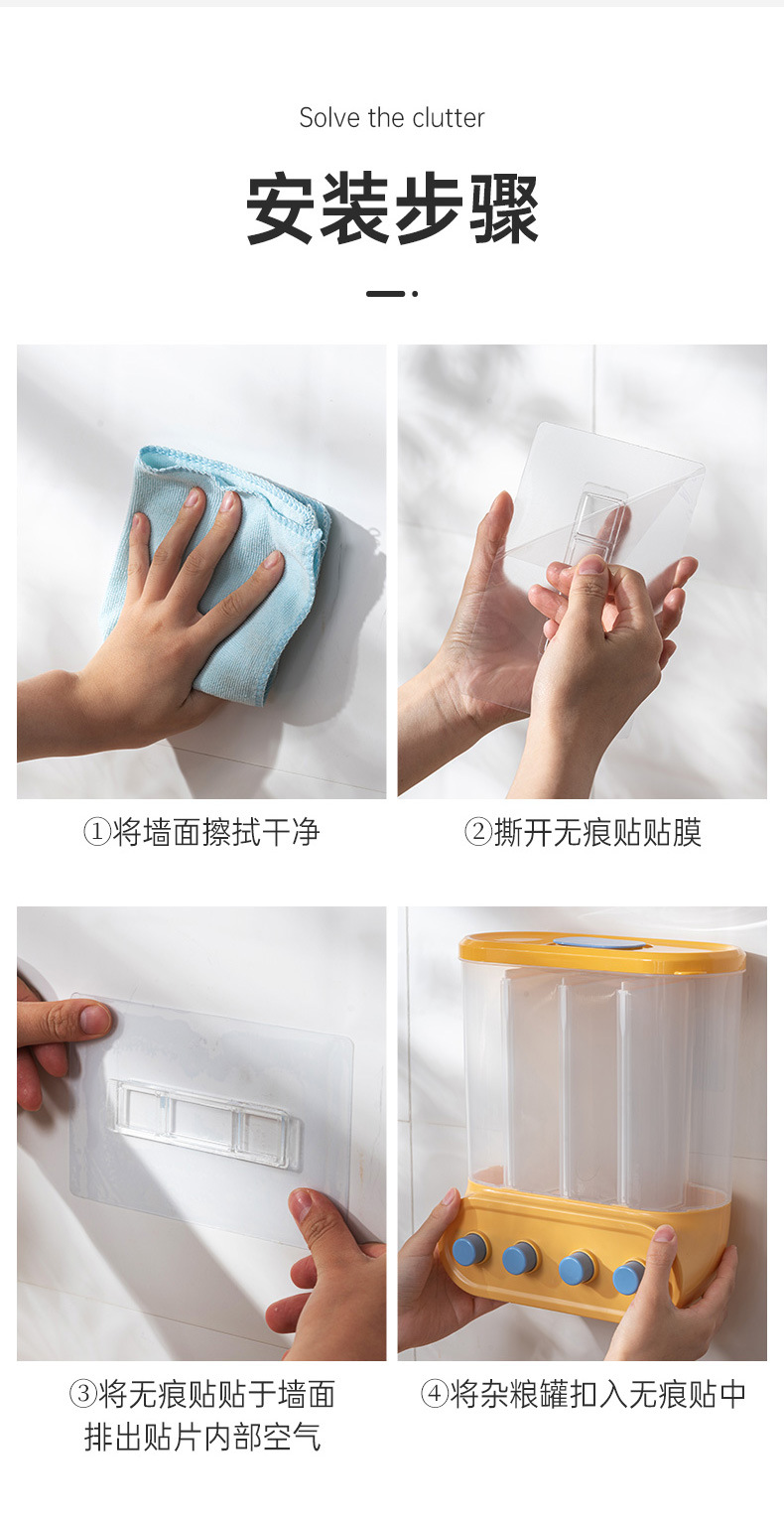 Solve the clutter

安装步骤

①将墙面擦拭干净

②撕开无痕贴贴膜

③将无痕贴贴于墙面
排出贴片内部空气

④将杂粮罐扣入无痕贴中