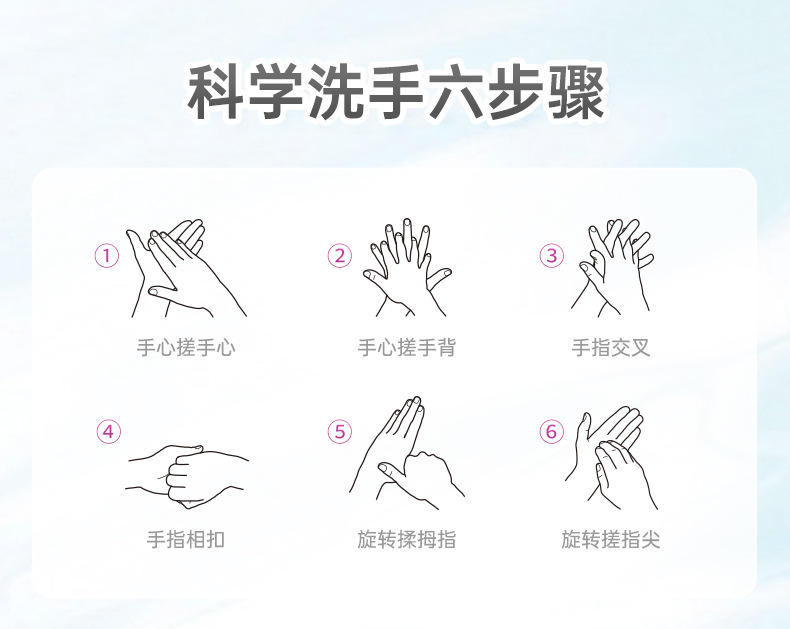 科学洗手六步骤

①
手心搓手心

②
手心搓手背

③
手指交叉

④
手指相扣

⑤
旋转揉拇指

⑥
旋转搓指尖