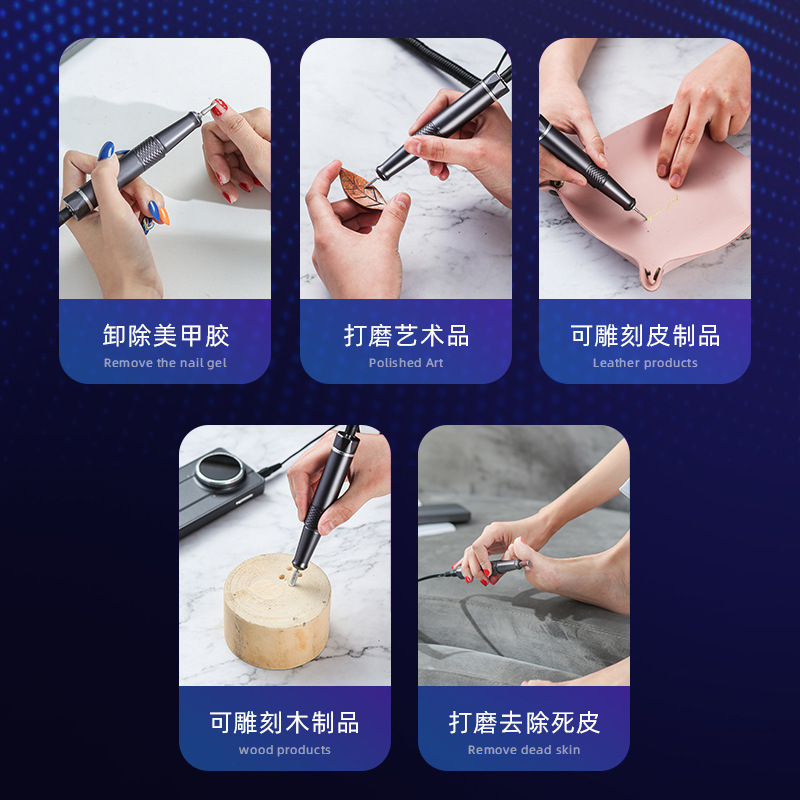 卸除美甲胶
Remove the nail gel

打磨艺术品
Polished Art

可雕刻皮制品
Leather products

可雕刻木制品
wood products

打磨去除死皮
Remove dead skin