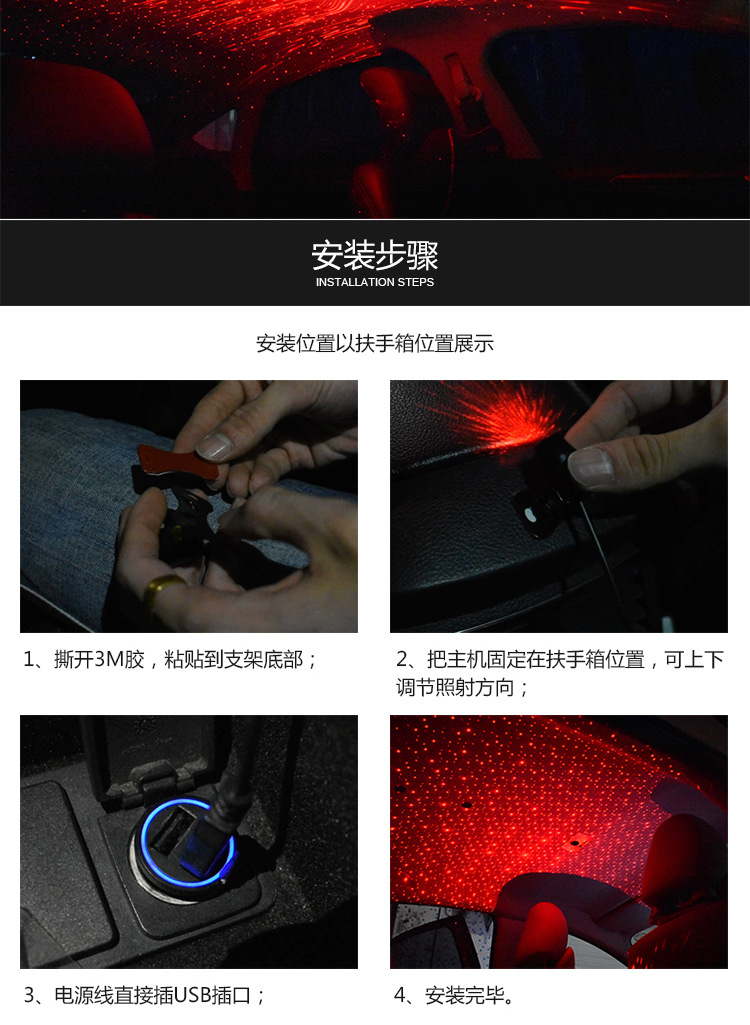 安装步骤
INSTALLATION STEPS

安装位置以扶手箱位置展示

1、撕开3M胶，粘贴到支架底部；

2、把主机固定在扶手箱位置，可上下调节照射方向；

3、电源线直接插USB插口；

4、安装完毕。