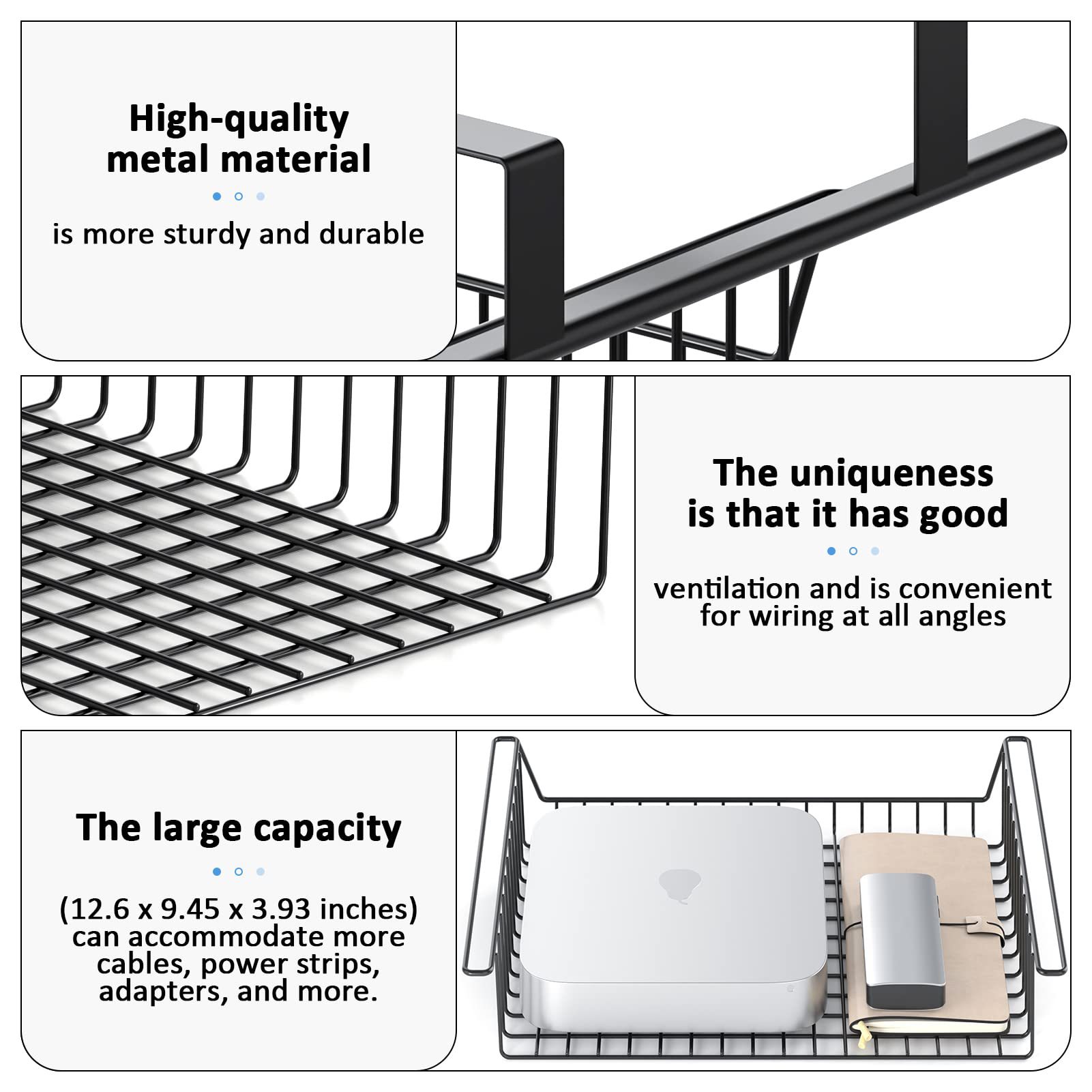 High-quality metal material

is more sturdy and durable

The uniqueness is that it has good

ventilation and is convenient for wiring at all angles

The large capacity

(12.6 x 9.45 x 3.93 inches) can accommodate more cables, power strips, adapters, and more.