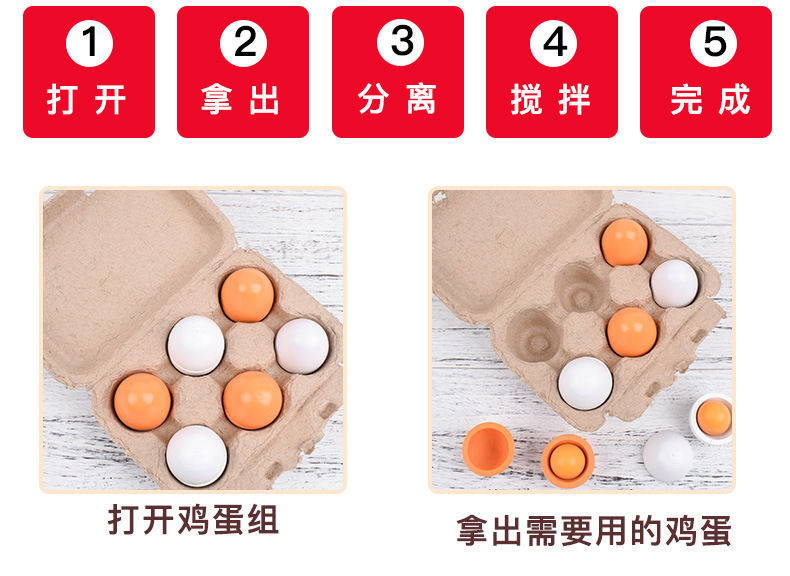 1
打开

2
拿出

3
分离

4
搅拌

5
完成

打开鸡蛋组

拿出需要用的鸡蛋