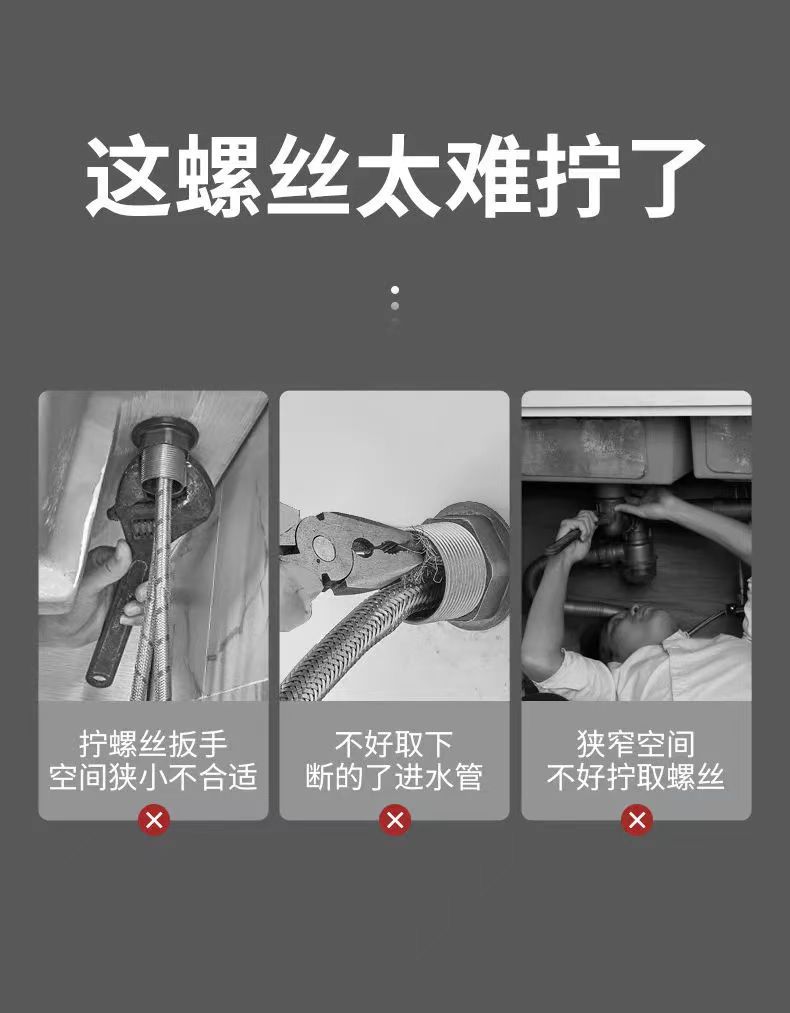 这螺丝太难拧了

拧螺丝扳手
空间狭小不合适

不好取下
断的了进水管

狭窄空间
不好拧取螺丝