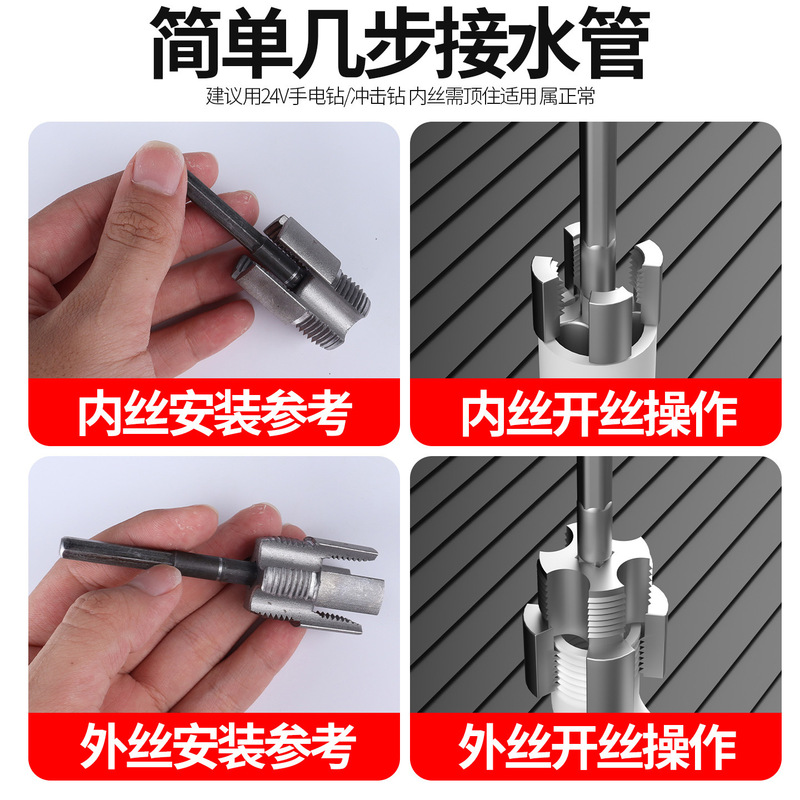 简单几步接水管

建议用24V手电钻/冲击钻 内丝需顶住适用 属正常

内丝安装参考

内丝开丝操作

外丝安装参考

外丝开丝操作