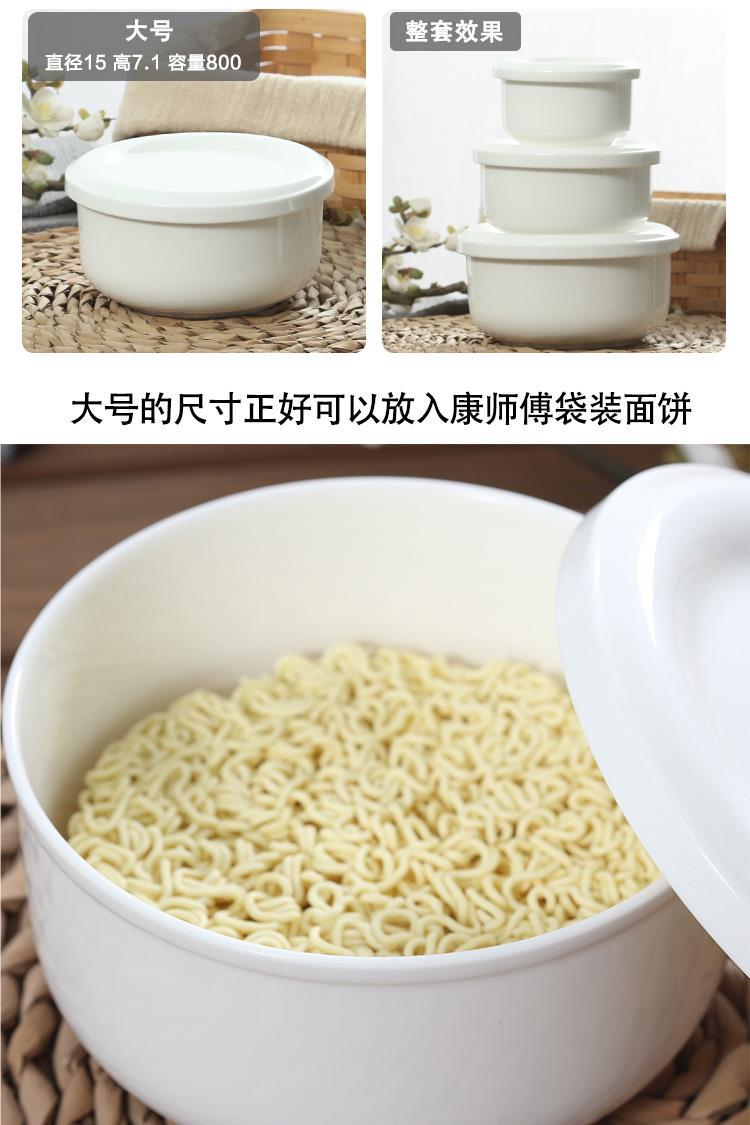 大号
直径15 高7.1 容量800

整套效果

大号的尺寸正好可以放入康师傅袋装面饼