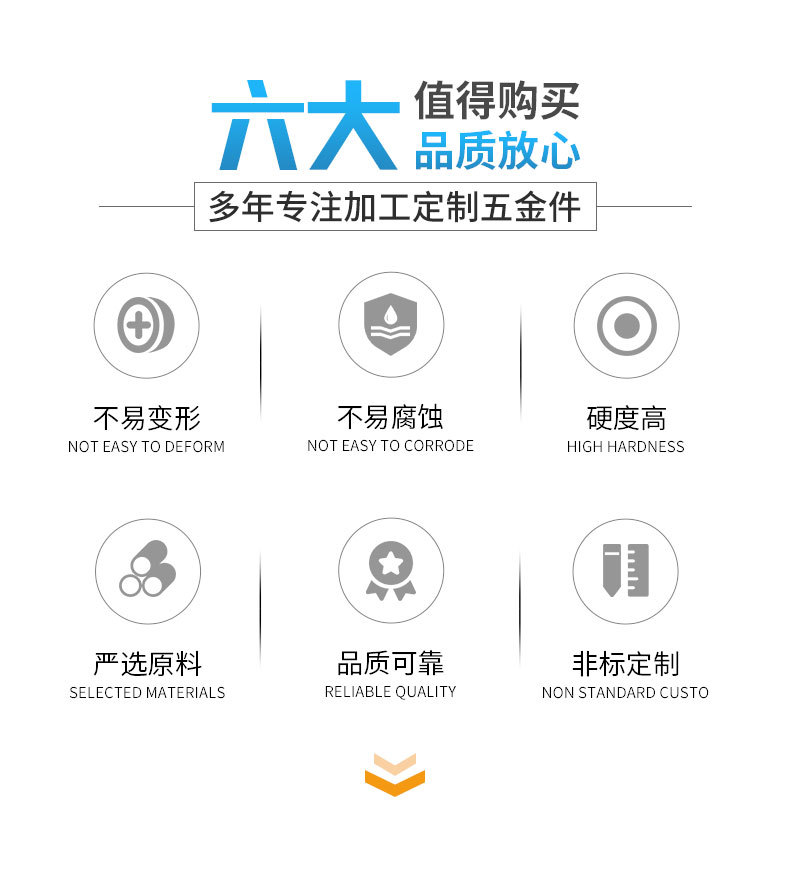 六大

值得购买

品质放心

多年专注加工定制五金件

不易变形
NOT EASY TO DEFORM

不易腐蚀
NOT EASY TO CORRODE

硬度高
HIGH HARDNESS

严选原料
SELECTED MATERIALS

品质可靠
RELIABLE QUALITY

非标定制
NON STANDARD CUSTO