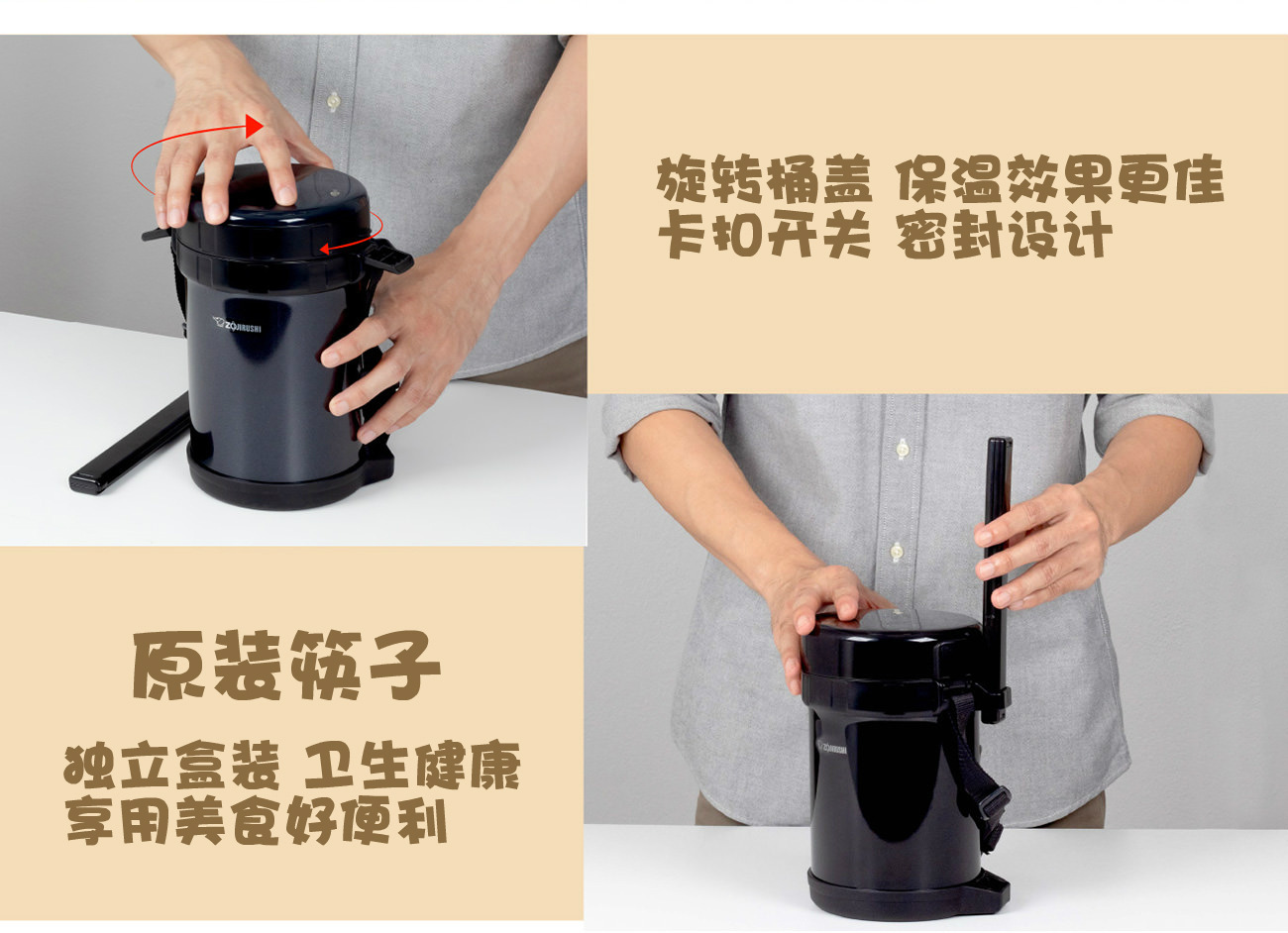 ZOJIRUSHI

旋转桶盖 保温效果更佳
卡扣开关 密封设计

原装筷子
独立盒装 卫生健康
享用美食好便利

ZOJIRUSHI