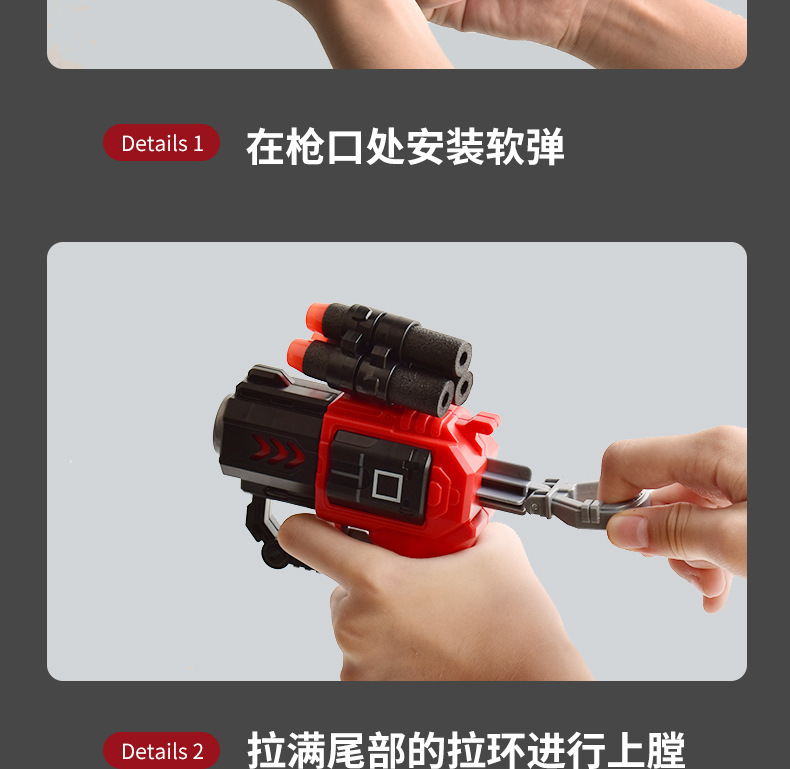 Details 1 在枪口处安装软弹

Details 2 拉满尾部的拉环进行上膛