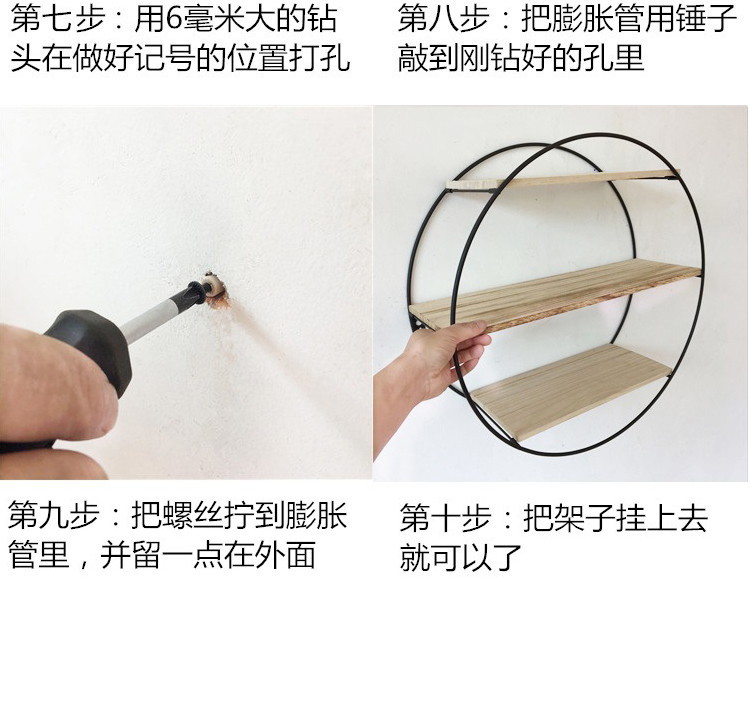 第七步：用6毫米大的钻头在做好记号的位置打孔

第八步：把膨胀管用锤子敲到刚钻好的孔里

第九步：把螺丝拧到膨胀管里，并留一点在外面

第十步：把架子挂上去就可以了