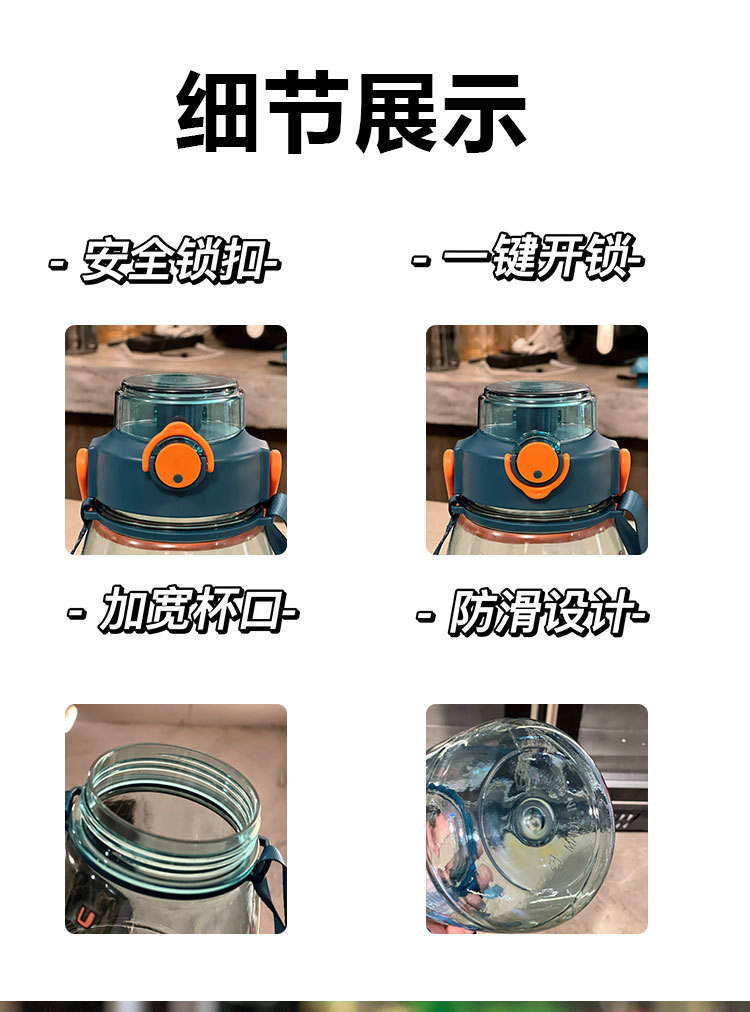 细节展示

- 安全锁扣-

- 一键开锁-

- 加宽杯口-

- 防滑设计-