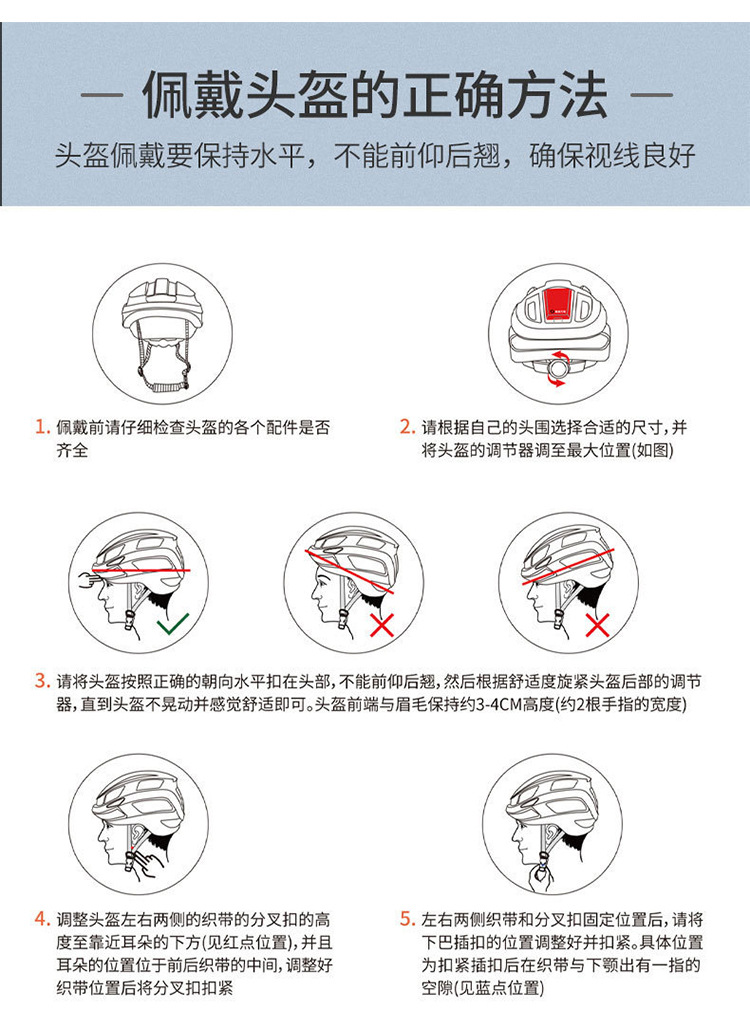 — 佩戴头盔的正确方法 —

头盔佩戴要保持水平，不能前仰后翘，确保视线良好

1. 佩戴前请仔细检查头盔的各个配件是否齐全

2. 请根据自己的头围选择合适的尺寸，并将头盔的调节器调至最大位置(如图)

3. 请将头盔按照正确的朝向水平扣在头部，不能前仰后翘，然后根据舒适度旋紧头盔后部的调节器，直到头盔不晃动并感觉舒适即可。头盔前端与眉毛保持约3-4CM高度(约2根手指的宽度)

4. 调整头盔左右两侧的织带的分叉扣的高度至靠近耳朵的下方(见红点位置)，并且耳朵的位置位于前后织带的中间，调整好织带位置后将分叉扣扣紧

5. 左右两侧织带和分叉扣固定位置后，请将下巴插扣的位置调整好并扣紧。具体位置为扣紧插扣后在织带与下颚出有一指的空隙(见蓝点位置)