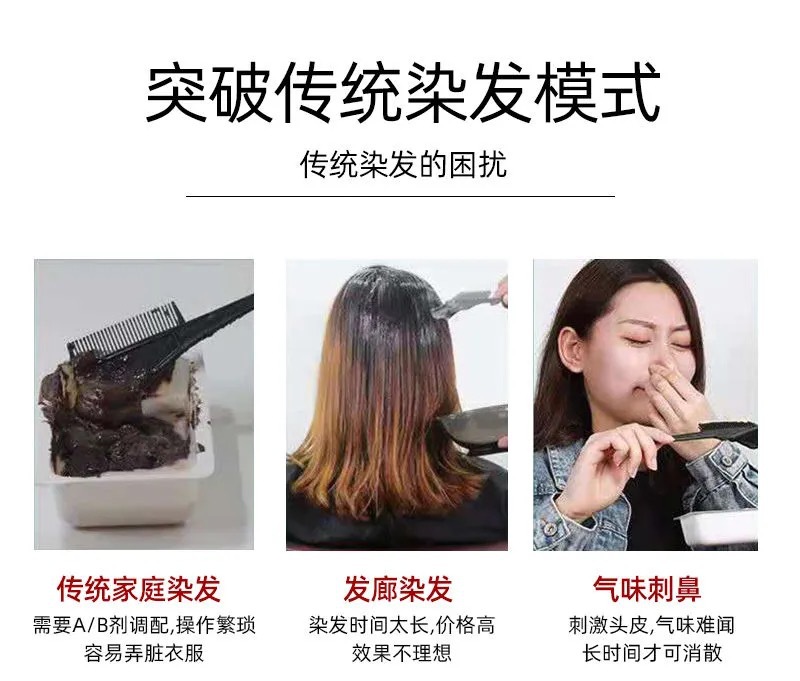 突破传统染发模式

传统染发的困扰

传统家庭染发

需要A/B剂调配,操作繁琐
容易弄脏衣服

发廊染发

染发时间太长,价格高
效果不理想

气味刺鼻

刺激头皮,气味难闻
长时间才可消散