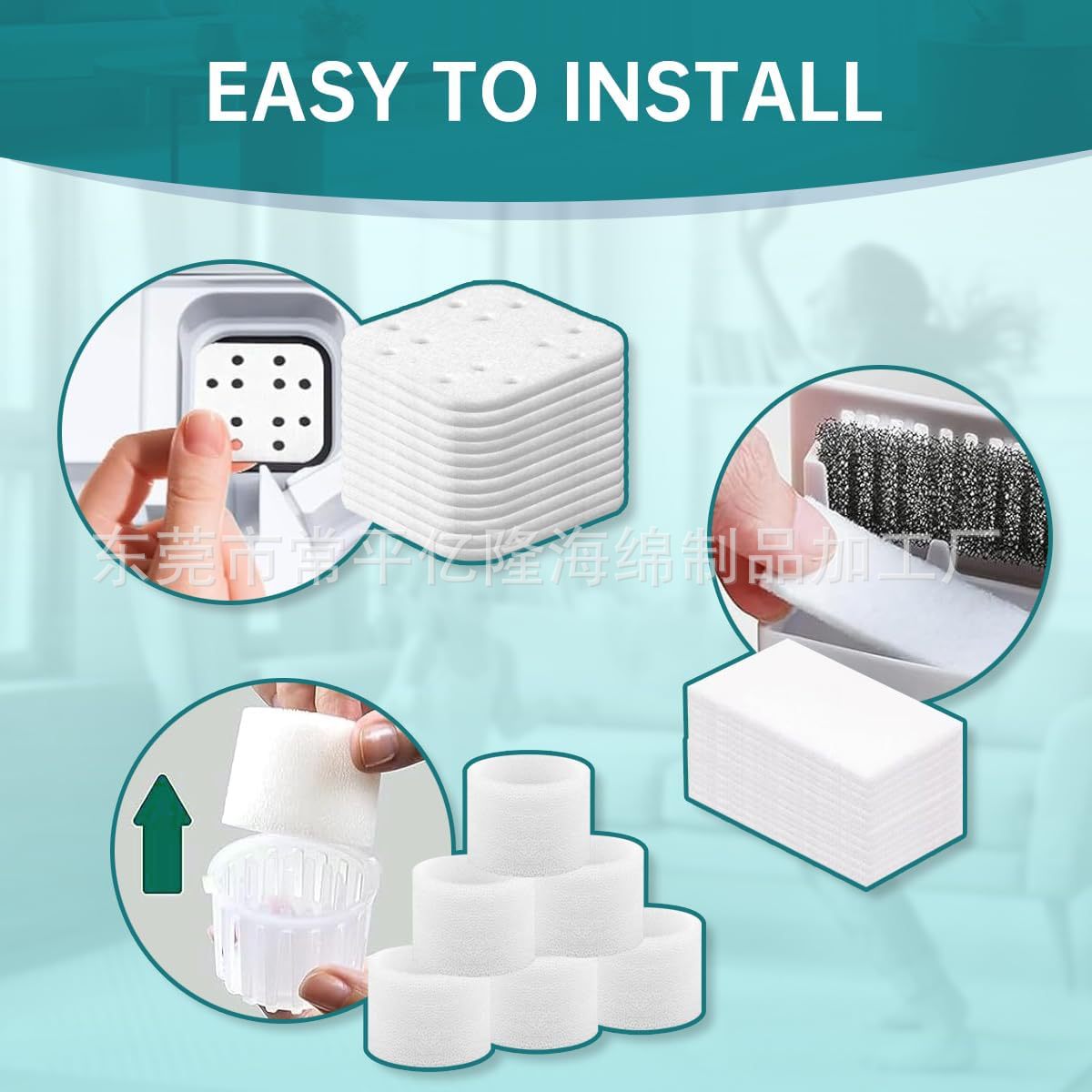 EASY TO INSTALL

东莞市常平亿隆海绵制品加工厂