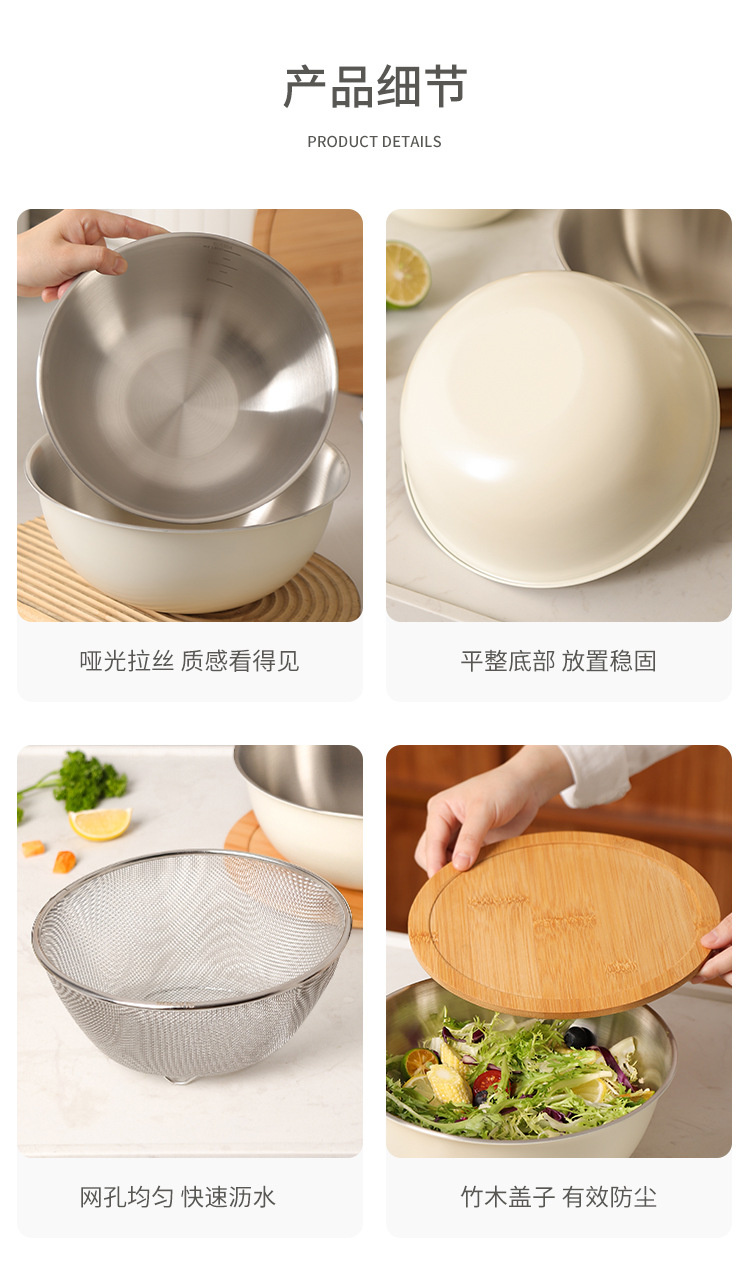 产品细节

PRODUCT DETAILS

哑光拉丝 质感看得见

平整底部 放置稳固

网孔均匀 快速沥水

竹木盖子 有效防尘