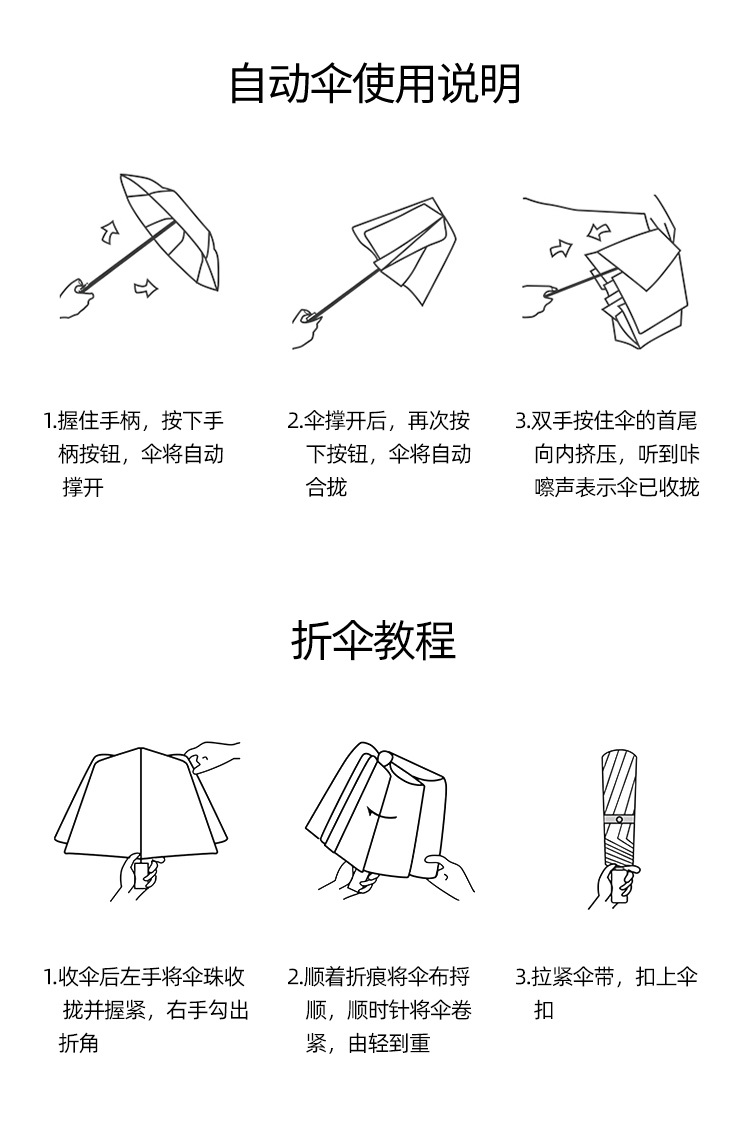 自动伞使用说明

1.握住手柄，按下手柄按钮，伞将自动撑开

2.伞撑开后，再次按下按钮，伞将自动合拢

3.双手按住伞的首尾向内挤压，听到咔嚓声表示伞已收拢

折伞教程

1.收伞后左手将伞珠收拢并握紧，右手勾出折角

2.顺着折痕将伞布捋顺，顺时针将伞卷紧，由轻到重

3.拉紧伞带，扣上伞扣