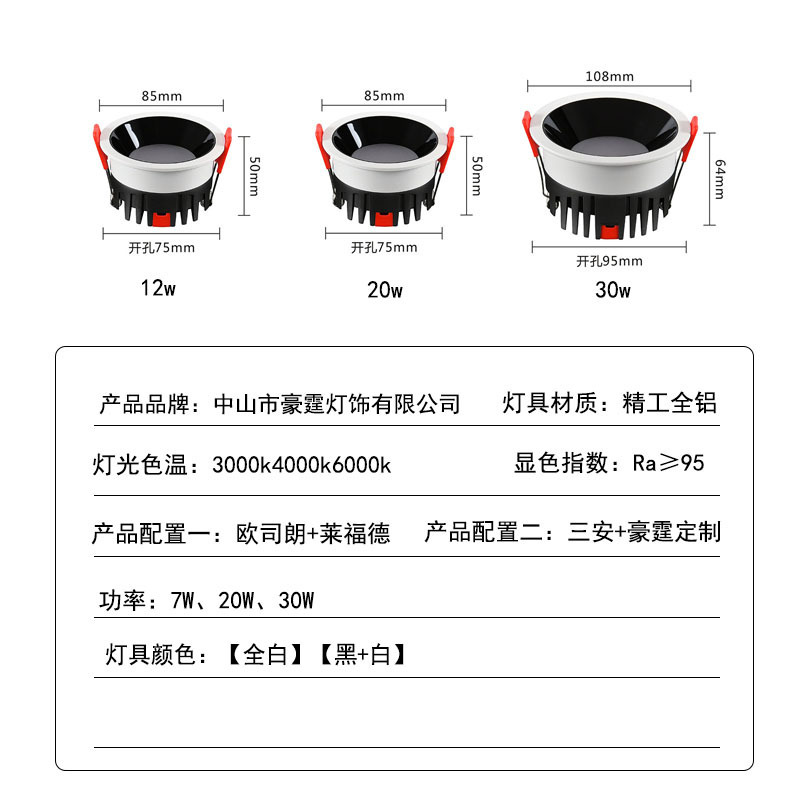 85mm
50mm
开孔75mm
12w

85mm
50mm
开孔75mm
20w

108mm
64mm
开孔95mm
30w

产品品牌：中山市豪霆灯饰有限公司　　灯具材质：精工全铝

灯光色温：3000k4000k6000k　　显色指数：Ra≥95

产品配置一：欧司朗+莱福德　　产品配置二：三安+豪霆定制

功率：7W、20W、30W

灯具颜色：【全白】【黑+白】