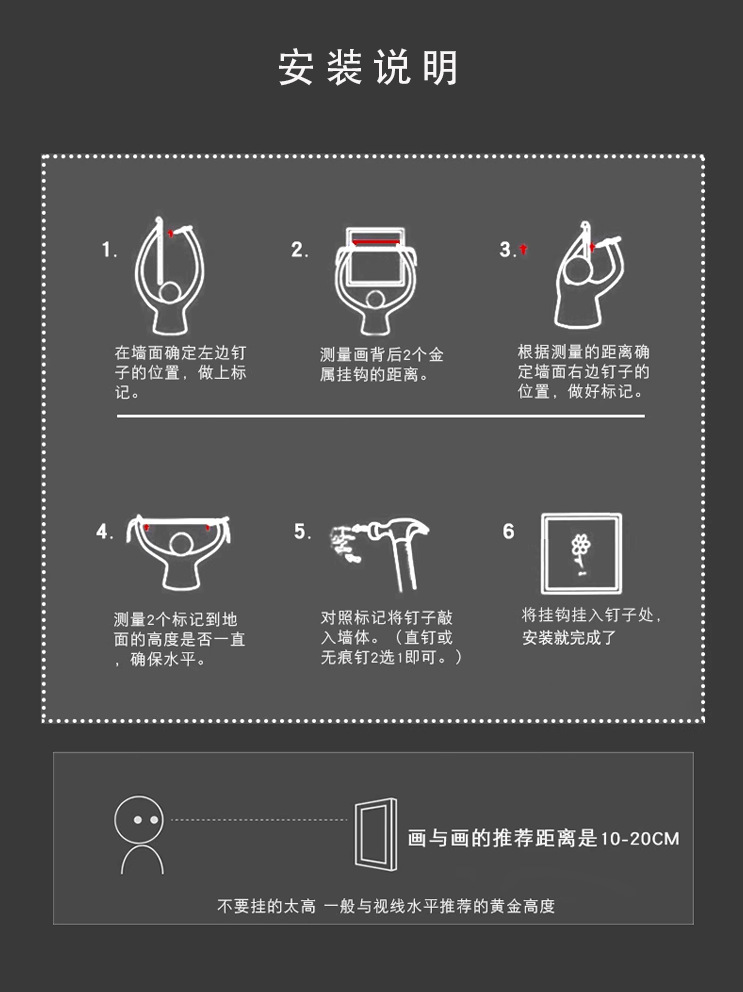 安装说明

1.
在墙面确定左边钉子的位置，做上标记。

2.
测量画背后2个金属挂钩的距离。

3.
根据测量的距离确定墙面右边钉子的位置，做好标记。

4.
测量2个标记到地面的高度是否一直，确保水平。

5.
对照标记将钉子敲入墙体。（直钉或无痕钉2选1即可。）

6
将挂钩挂入钉子处，安装就完成了

画与画的推荐距离是10-20CM

不要挂的太高 一般与视线水平推荐的黄金高度