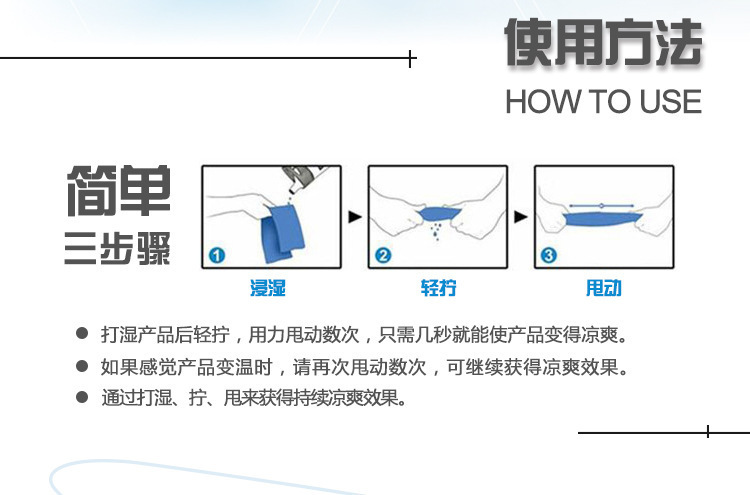 使用方法
HOW TO USE

简单
三步骤

1
浸湿

2
轻拧

3
甩动

● 打湿产品后轻拧，用力甩动数次，只需几秒就能使产品变得凉爽。
● 如果感觉产品变温时，请再次甩动数次，可继续获得凉爽效果。
● 通过打湿、拧、甩来获得持续凉爽效果。