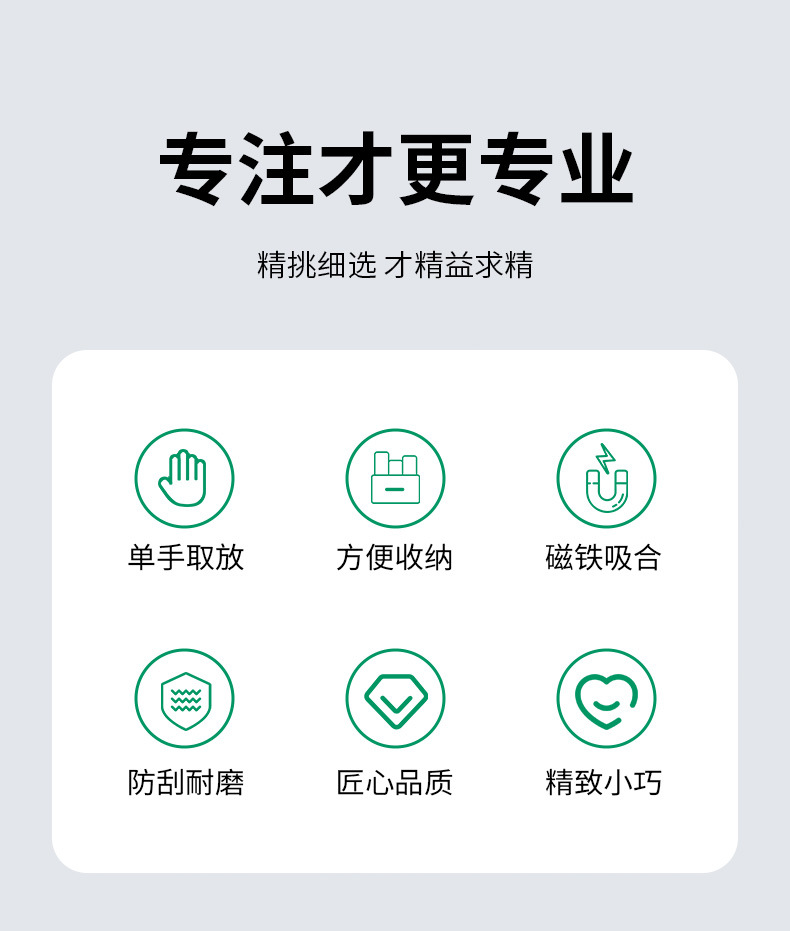 专注才更专业

精挑细选 才精益求精

单手取放

方便收纳

磁铁吸合

防刮耐磨

匠心品质

精致小巧