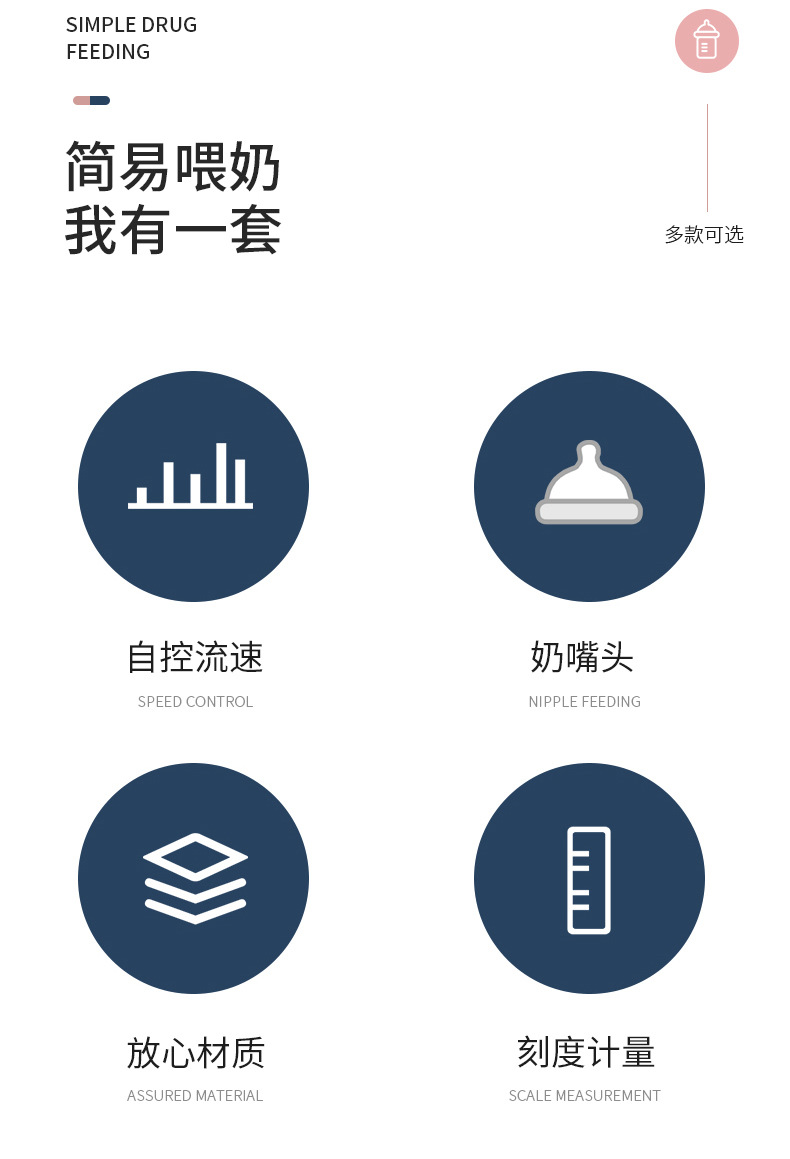 SIMPLE DRUG
FEEDING

简易喂奶
我有一套

多款可选

自控流速

SPEED CONTROL

奶嘴头

NIPPLE FEEDING

放心材质

ASSURED MATERIAL

刻度计量

SCALE MEASUREMENT