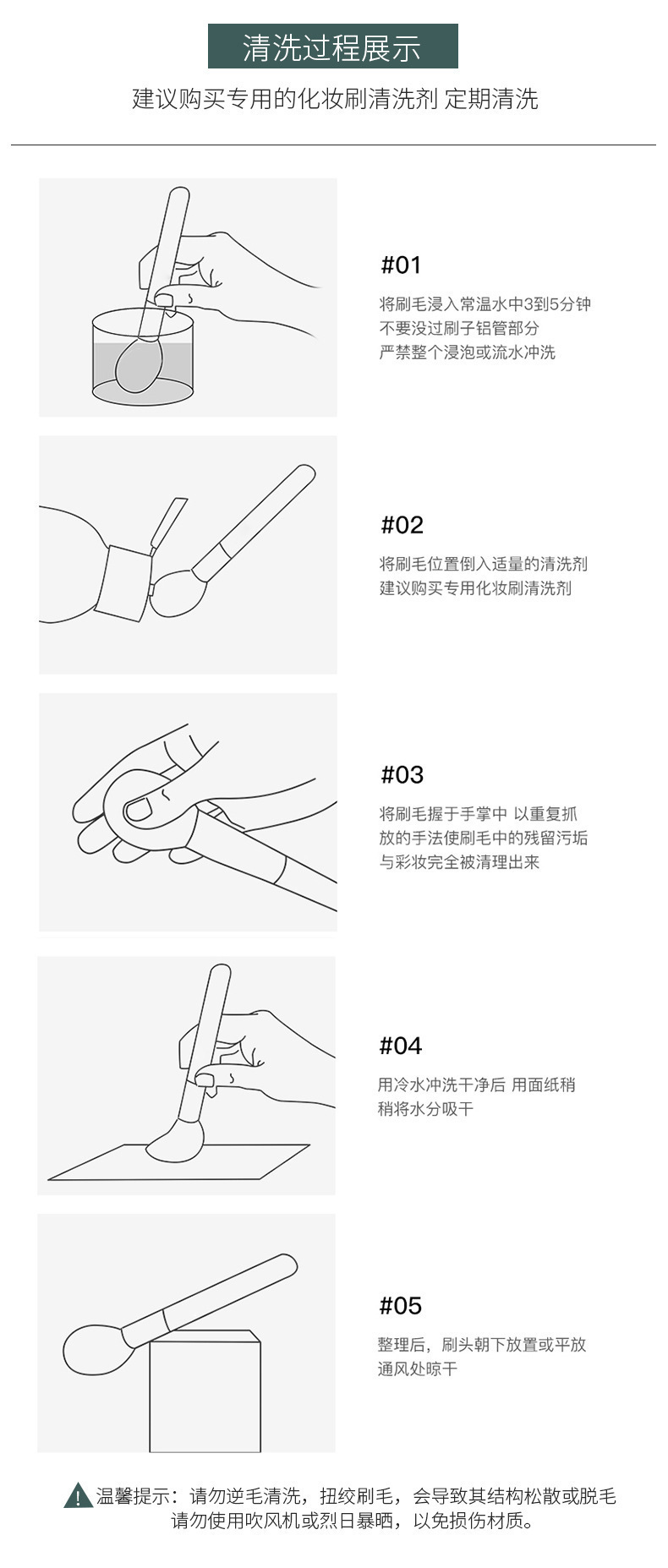 清洗过程展示

建议购买专用的化妆刷清洗剂 定期清洗

#01

将刷毛浸入常温水中3到5分钟
不要没过刷子铝管部分
严禁整个浸泡或流水冲洗

#02

将刷毛位置倒入适量的清洗剂
建议购买专用化妆刷清洗剂

#03

将刷毛握于手掌中 以重复抓放的手法使刷毛中的残留污垢与彩妆完全被清理出来

#04

用冷水冲洗干净后 用面纸稍稍将水分吸干

#05

整理后，刷头朝下放置或平放
通风处晾干

温馨提示：请勿逆毛清洗，扭绞刷毛，会导致其结构松散或脱毛
请勿使用吹风机或烈日暴晒，以免损伤材质。