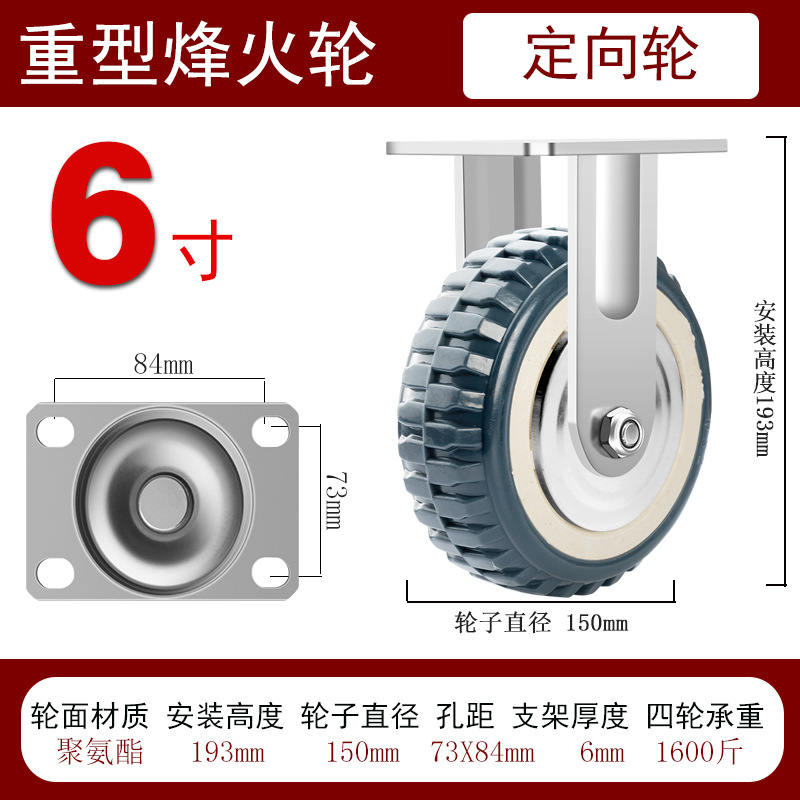 重型烽火轮

定向轮

6寸

84mm

73mm

安装高度193mm

轮子直径 150mm

| 轮面材质 | 安装高度 | 轮子直径 | 孔距 | 支架厚度 | 四轮承重 |
|---|---|---|---|---|---|
| 聚氨酯 | 193mm | 150mm | 73X84mm | 6mm | 1600斤 |