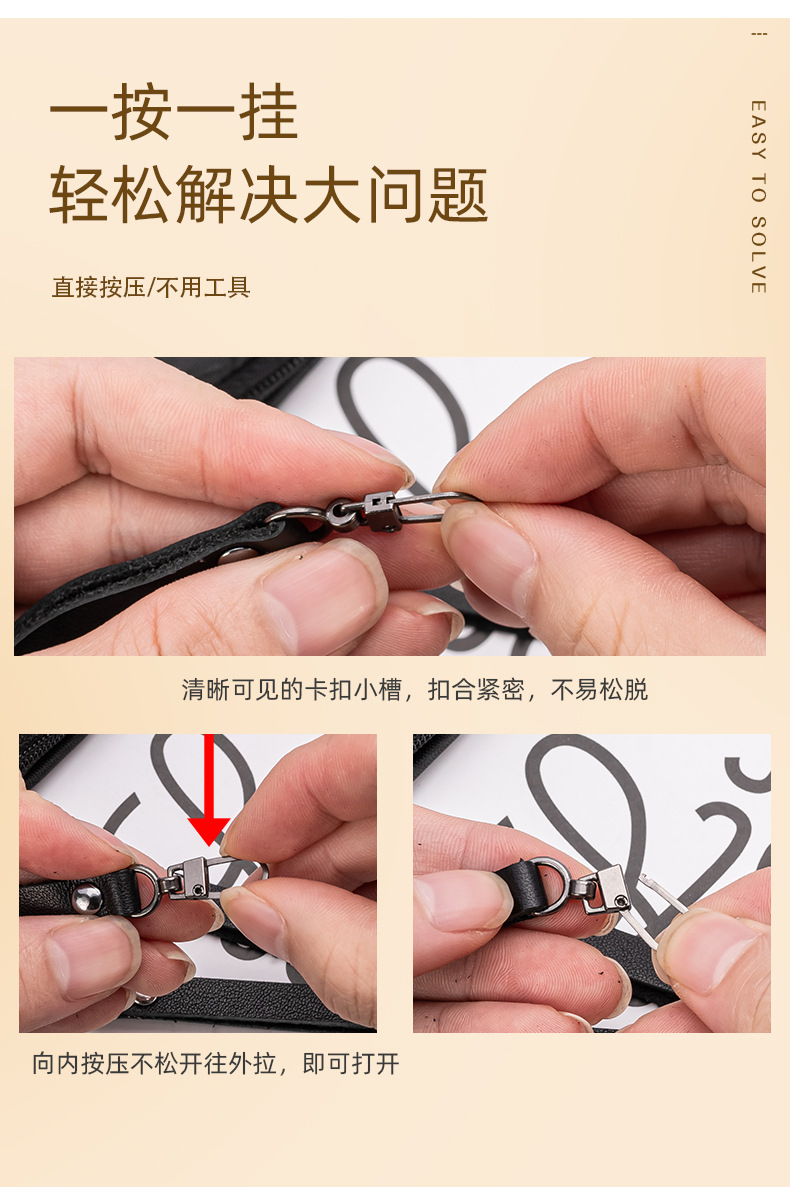 一按一挂
轻松解决大问题

直接按压/不用工具

EASY TO SOLVE

清晰可见的卡扣小槽，扣合紧密，不易松脱

向内按压不松开往外拉，即可打开