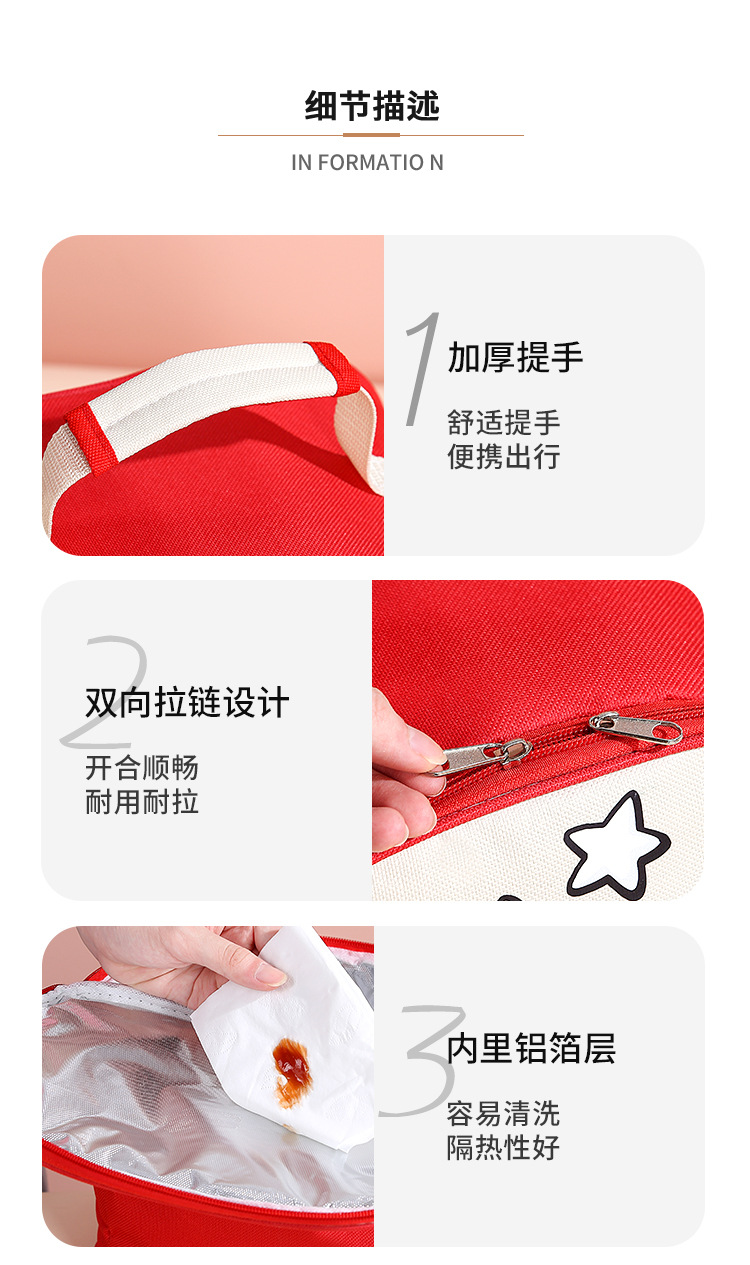 细节描述

IN FORMATIO N

1 加厚提手

舒适提手
便携出行

2 双向拉链设计

开合顺畅
耐用耐拉

3 内里铝箔层

容易清洗
隔热性好