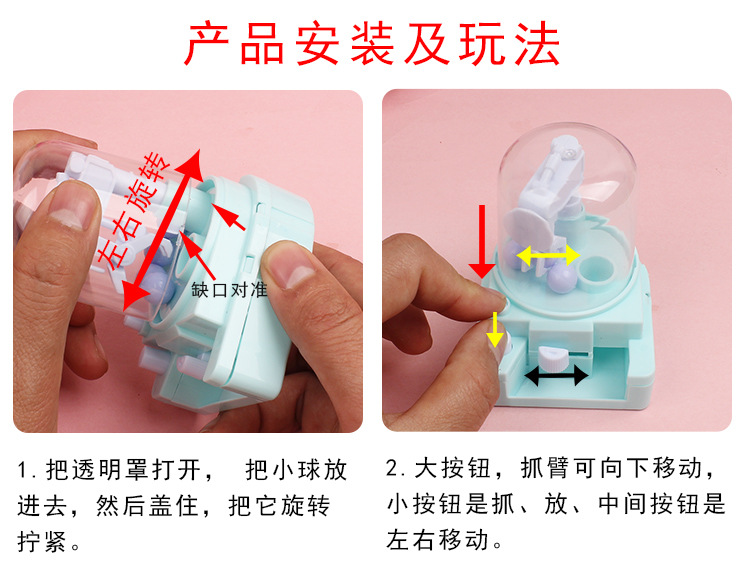 产品安装及玩法

左右旋转

缺口对准

1. 把透明罩打开， 把小球放进去，然后盖住，把它旋转拧紧。

2. 大按钮，抓臂可向下移动，小按钮是抓、放、中间按钮是左右移动。