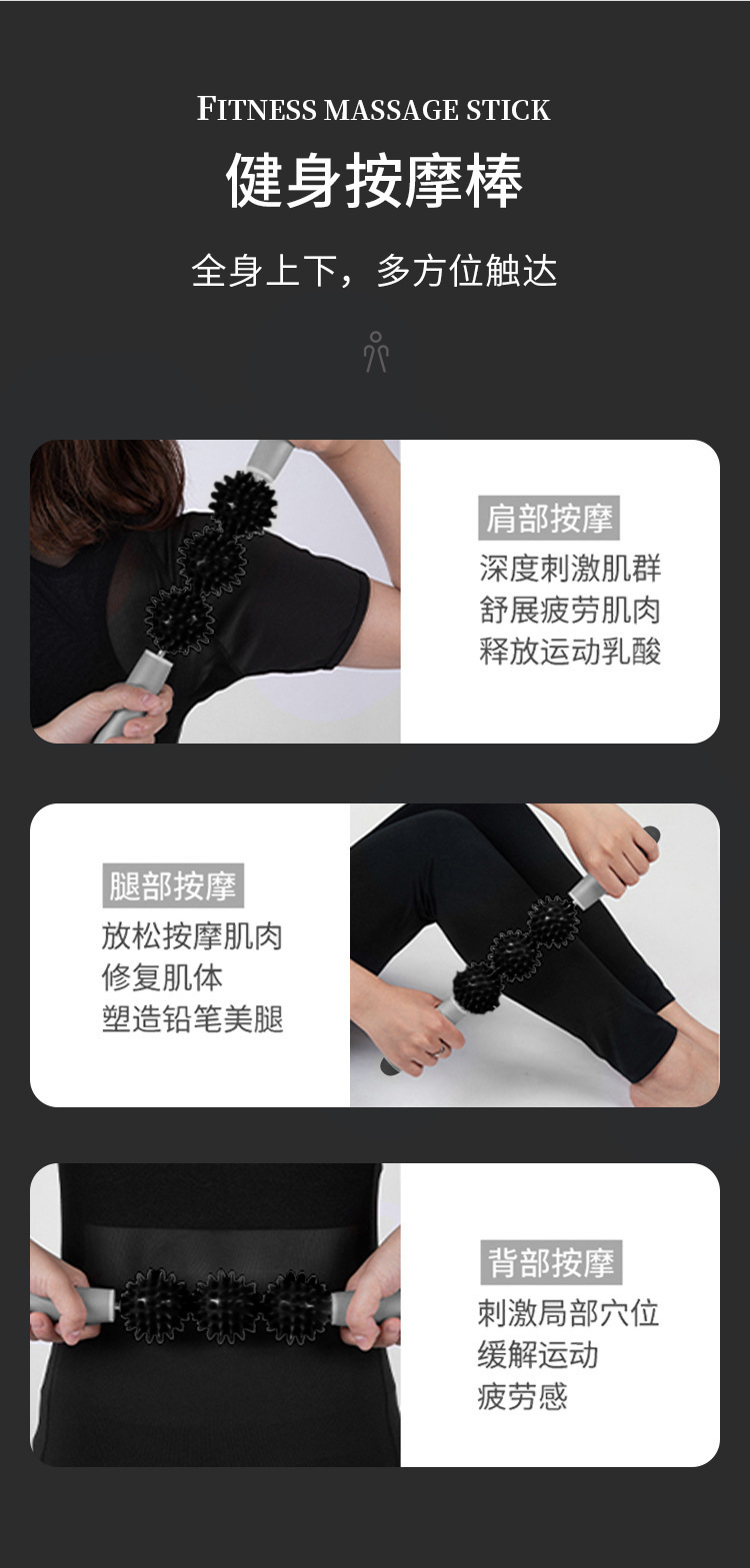 FITNESS MASSAGE STICK

健身按摩棒

全身上下，多方位触达

肩部按摩
深度刺激肌群
舒展疲劳肌肉
释放运动乳酸

腿部按摩
放松按摩肌肉
修复肌体
塑造铅笔美腿

背部按摩
刺激局部穴位
缓解运动
疲劳感