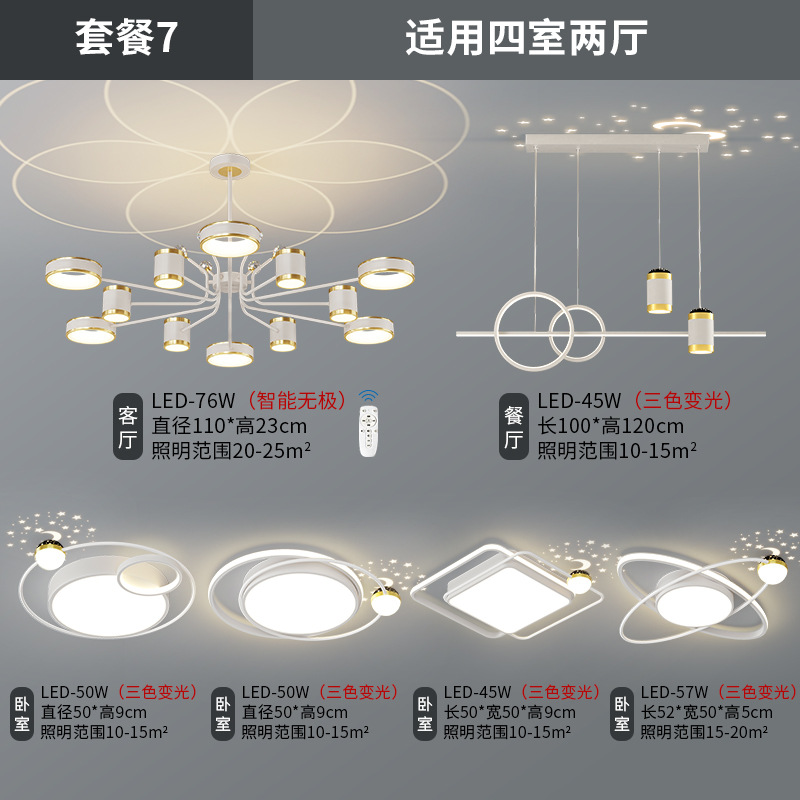 套餐7

适用四室两厅

客厅

LED-76W（智能无极）
直径110*高23cm
照明范围20-25m²

餐厅

LED-45W（三色变光）
长100*高120cm
照明范围10-15m²

卧室

LED-50W（三色变光）
直径50*高9cm
照明范围10-15m²

卧室

LED-50W（三色变光）
直径50*高9cm
照明范围10-15m²

卧室

LED-45W（三色变光）
长50*宽50*高9cm
照明范围10-15m²

卧室

LED-57W（三色变光）
长52*宽50*高5cm
照明范围15-20m²