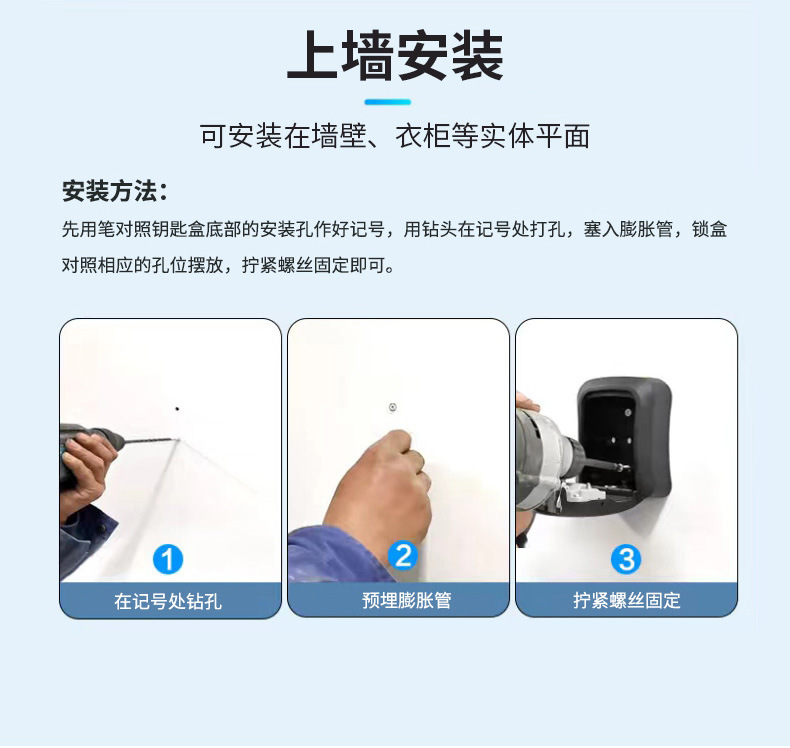 上墙安装

可安装在墙壁、衣柜等实体平面

安装方法：

先用笔对照钥匙盒底部的安装孔作好记号，用钻头在记号处打孔，塞入膨胀管，锁盒对照相应的孔位摆放，拧紧螺丝固定即可。

1
在记号处钻孔

2
预埋膨胀管

3
拧紧螺丝固定