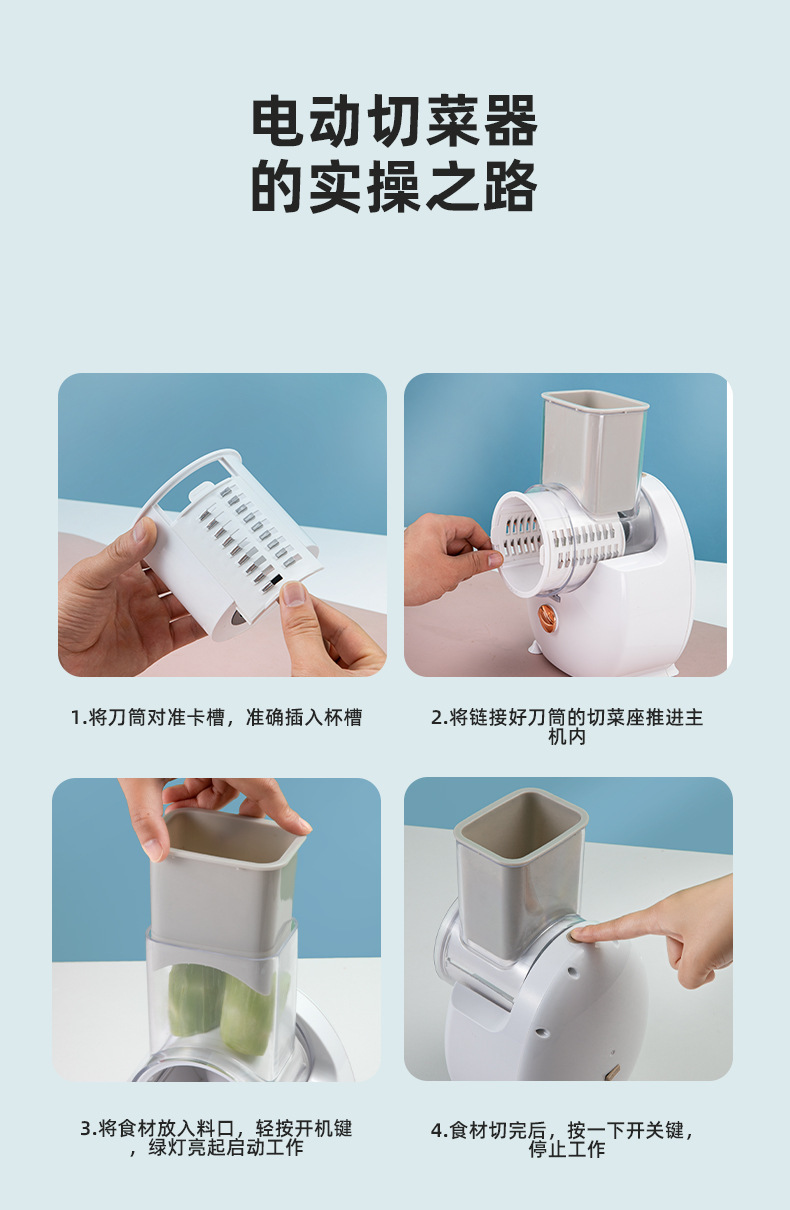 电动切菜器
的实操之路

1.将刀筒对准卡槽，准确插入杯槽

2.将链接好刀筒的切菜座推进主机内

3.将食材放入料口，轻按开机键，绿灯亮起启动工作

4.食材切完后，按一下开关键，停止工作