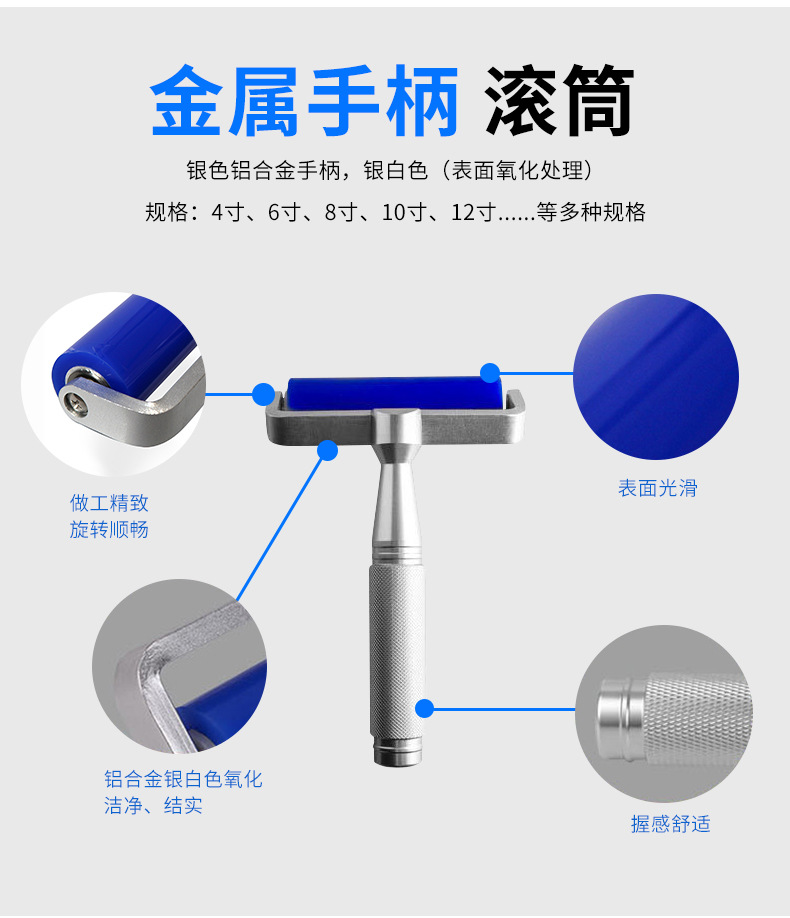 金属手柄 滚筒

银色铝合金手柄，银白色（表面氧化处理）

规格：4寸、6寸、8寸、10寸、12寸......等多种规格

做工精致
旋转顺畅

表面光滑

铝合金银白色氧化
洁净、结实

握感舒适