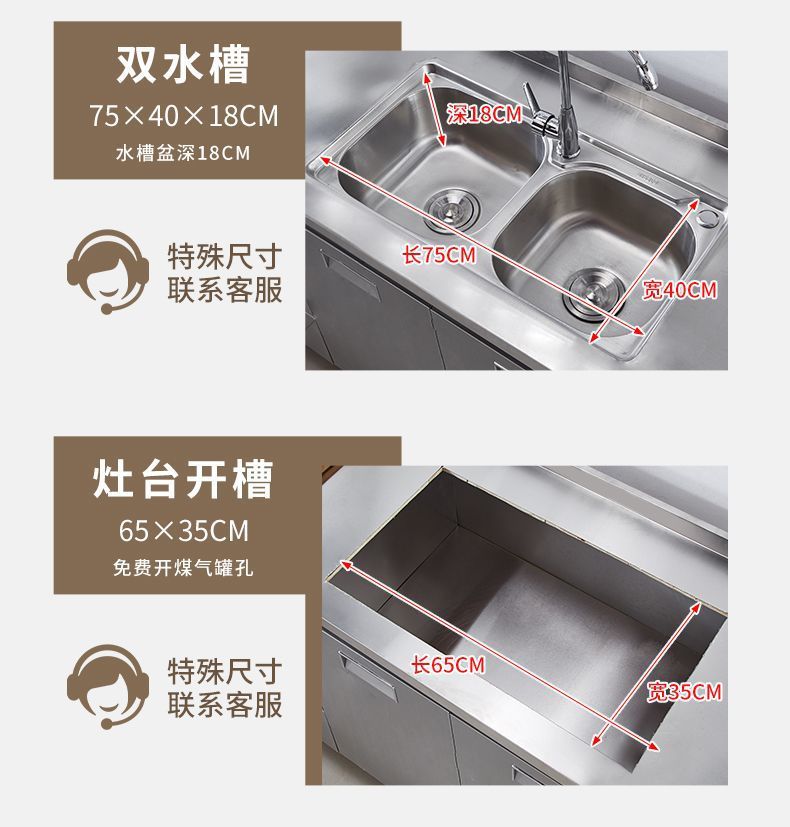 双水槽

75×40×18CM

水槽盆深18CM

特殊尺寸
联系客服

深18CM

长75CM

宽40CM

灶台开槽

65×35CM

免费开煤气罐孔

特殊尺寸
联系客服

长65CM

宽35CM