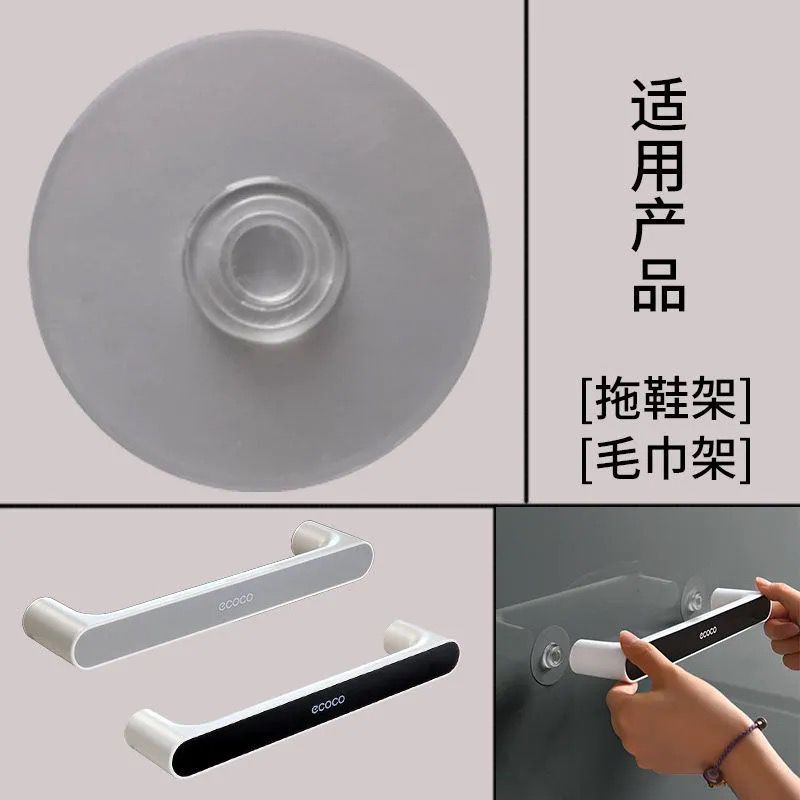 适用产品

[拖鞋架]
[毛巾架]

ecoco

ecoco

ecoco