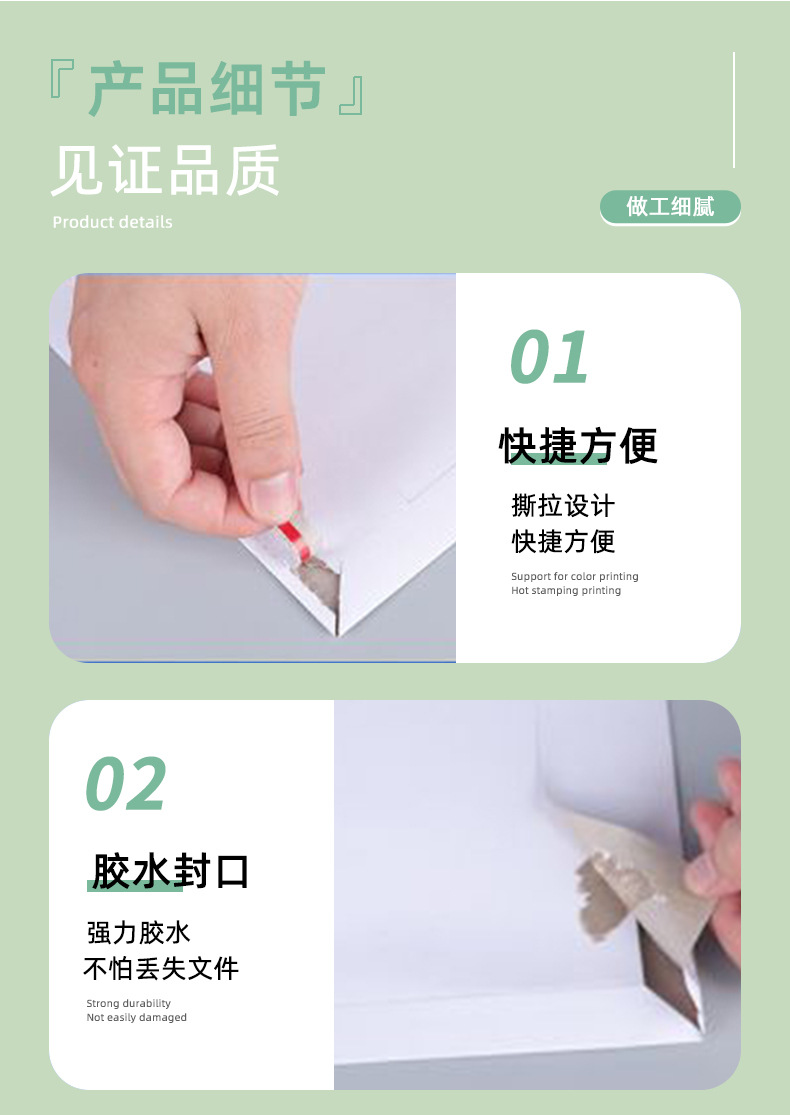 『产品细节』
见证品质
Product details

做工细腻

01
快捷方便
撕拉设计
快捷方便
Support for color printing
Hot stamping printing

02
胶水封口
强力胶水
不怕丢失文件
Strong durability
Not easily damaged